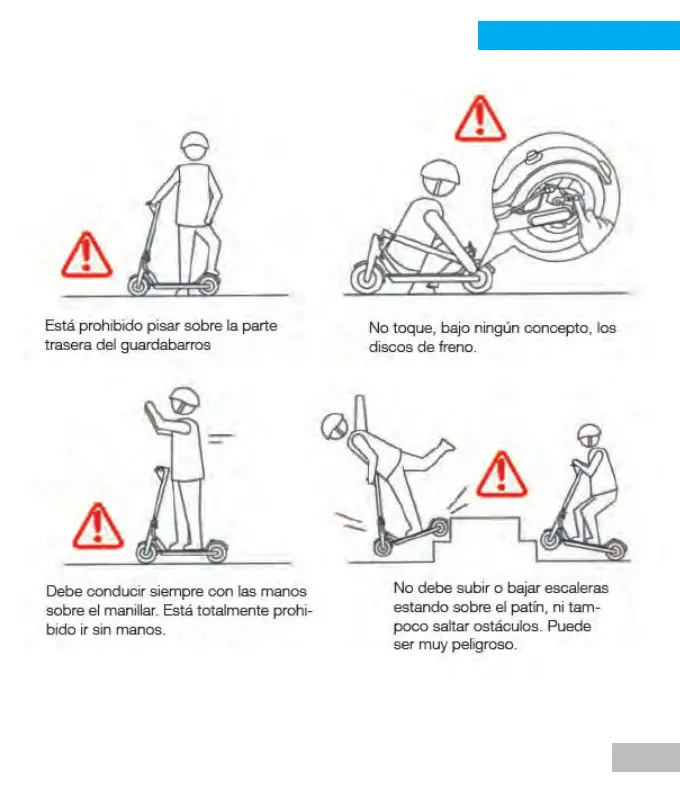 Está prohibido pisar sobre la parte trasera del guardabarros

No toque, bajo ningún concepto, los discos de freno.

Debe conducir siempre con las manos sobre el manillar. Está totalmente prohibido ir sin manos.

No debe subir o bajar escaleras estando sobre el patín, ni tampoco saltar ostáculos. Puede ser muy peligroso.