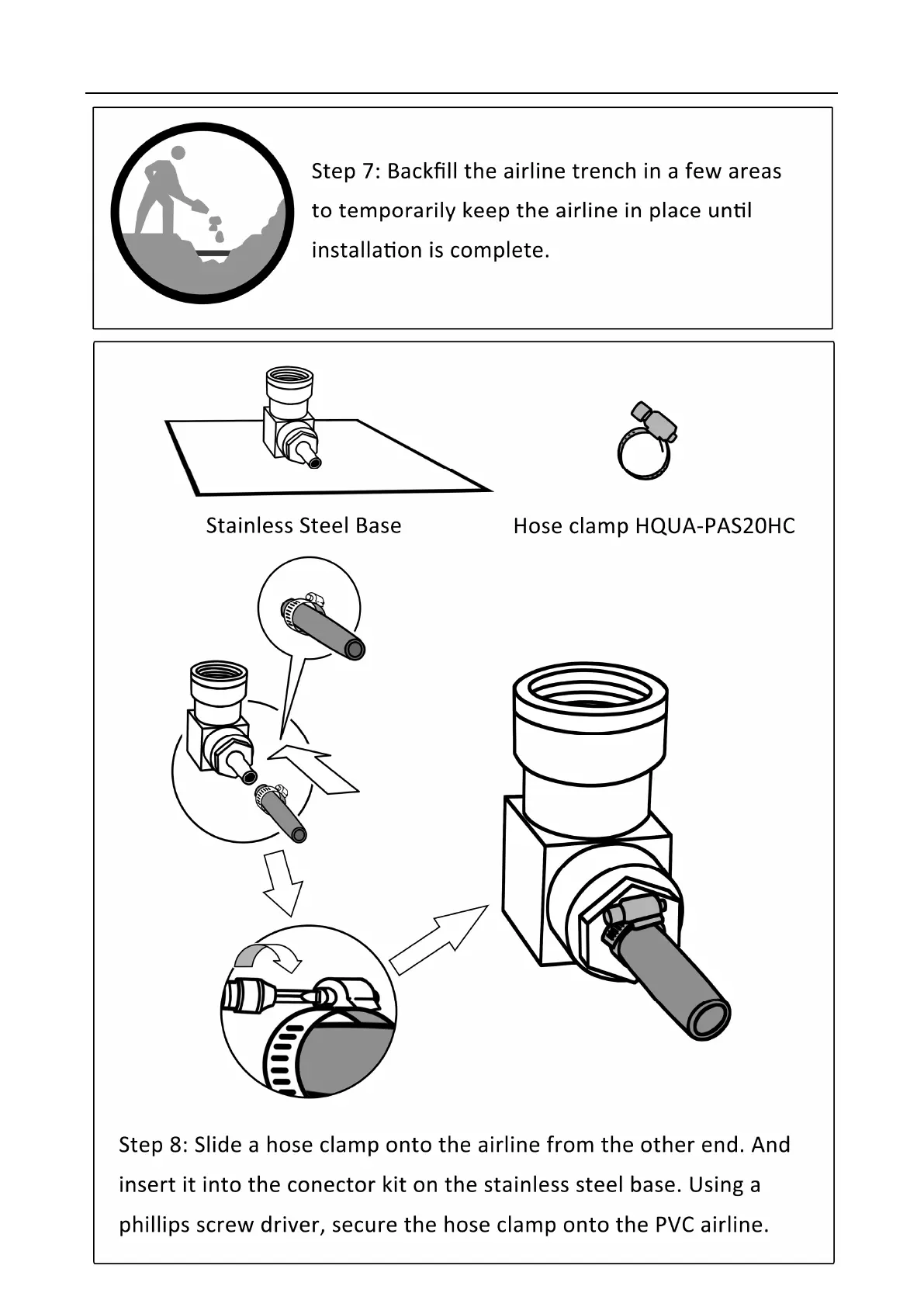 Step 7: Backfill the airline trench in a few areas to temporarily keep the airline in place until installation is complete.

Stainless Steel Base

Hose clamp HQUA-PAS20HC

Step 8: Slide a hose clamp onto the airline from the other end. And insert it into the conector kit on the stainless steel base. Using a phillips screw driver, secure the hose clamp onto the PVC airline.