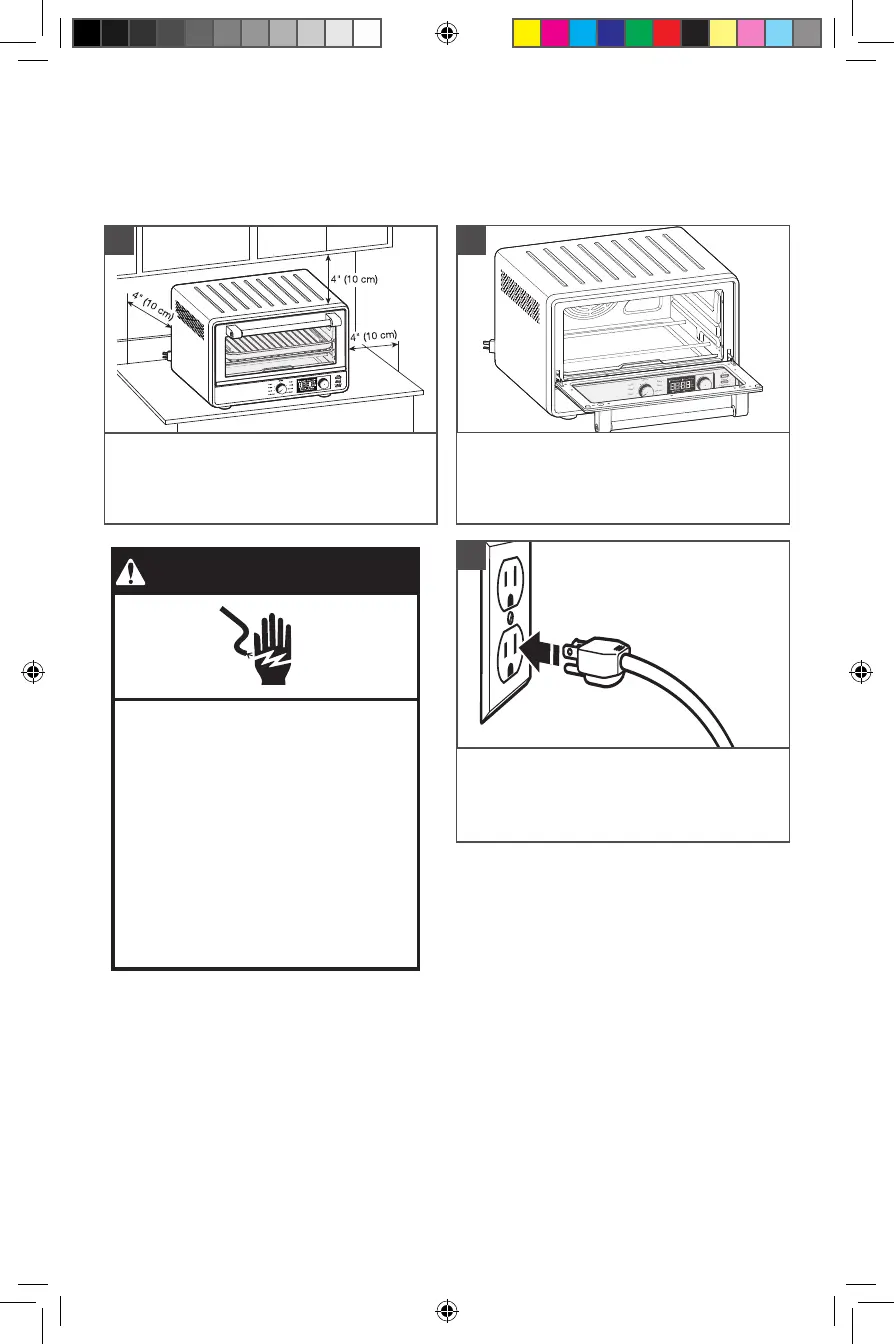 4" (10 cm)
4" (10 cm)
4" (10 cm)