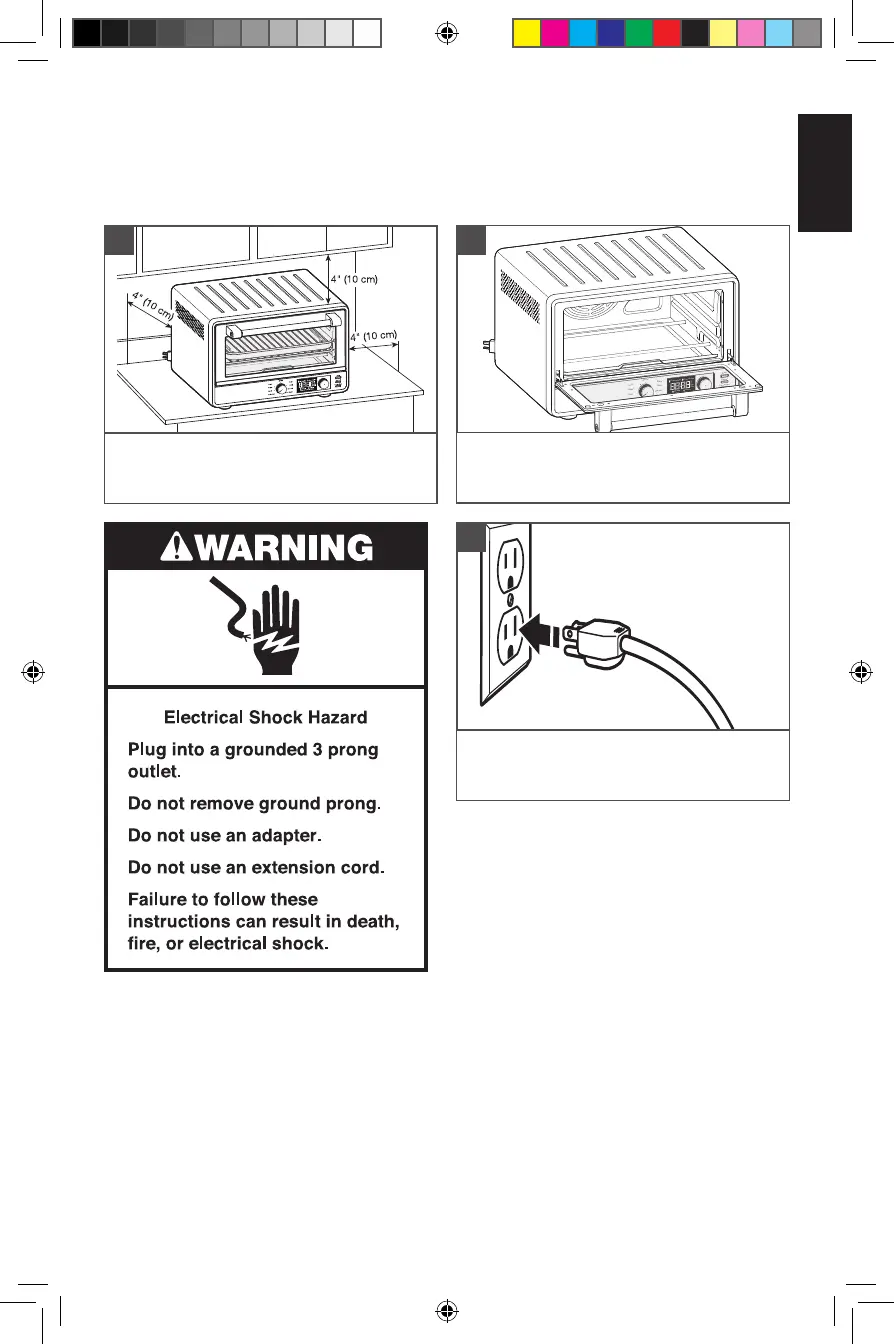 4" (10 cm)

4" (10 cm)

4" (10 cm)

WARNING

Electrical Shock Hazard

Plug into a grounded 3 prong outlet.

Do not remove ground prong.

Do not use an adapter.

Do not use an extension cord.

Failure to follow these instructions can result in death, fire, or electrical shock.