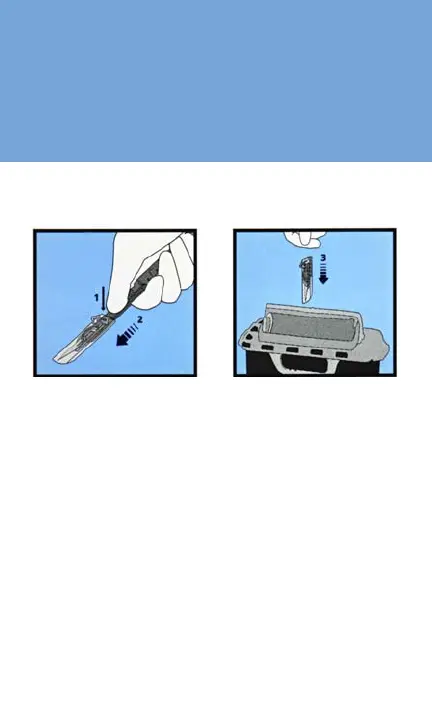 1
2
3