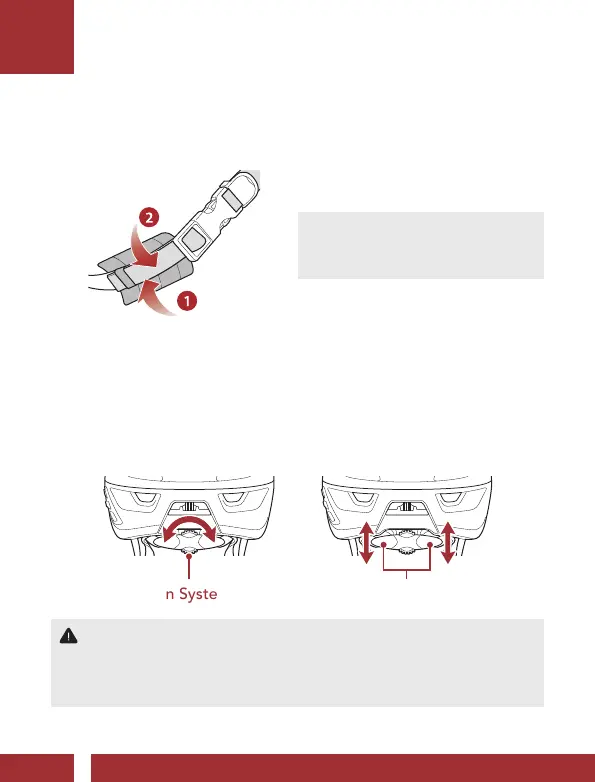 2

1

n Syste