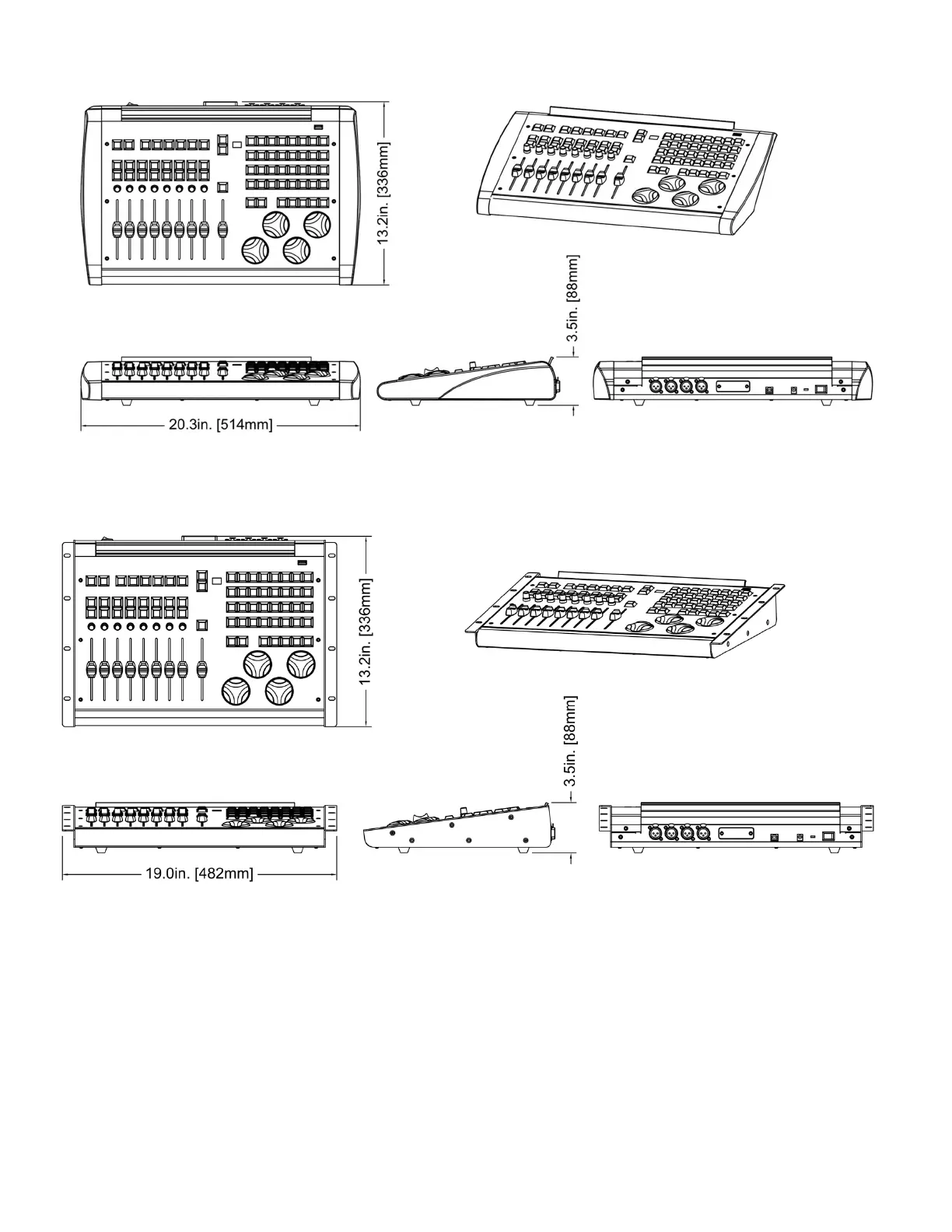 13.2in. [336mm]

3.5in. [88mm]

20.3in. [514mm]

13.2in. [336mm]

3.5in. [88mm]

19.0in. [482mm]