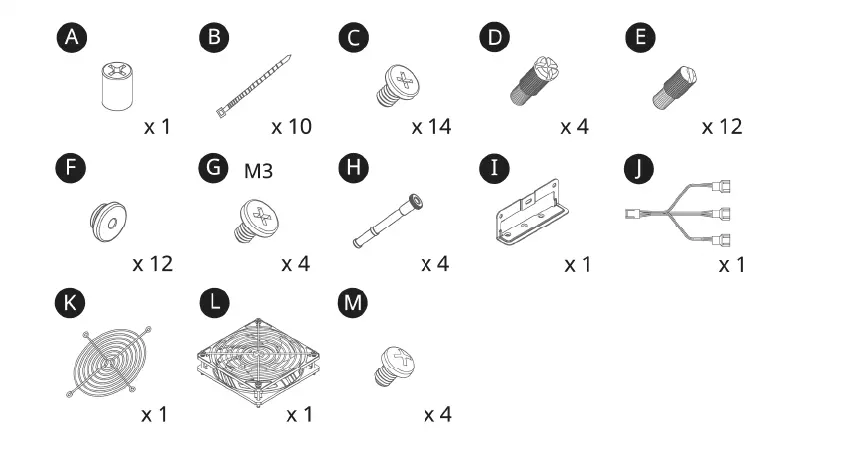 A
x 1

B
x 10

C
x 14

D
x 4

E
x 12

F
x 12

G M3
x 4

H
x 4

I
x 1

J
x 1

K
x 1

L
x 1

M
x 4