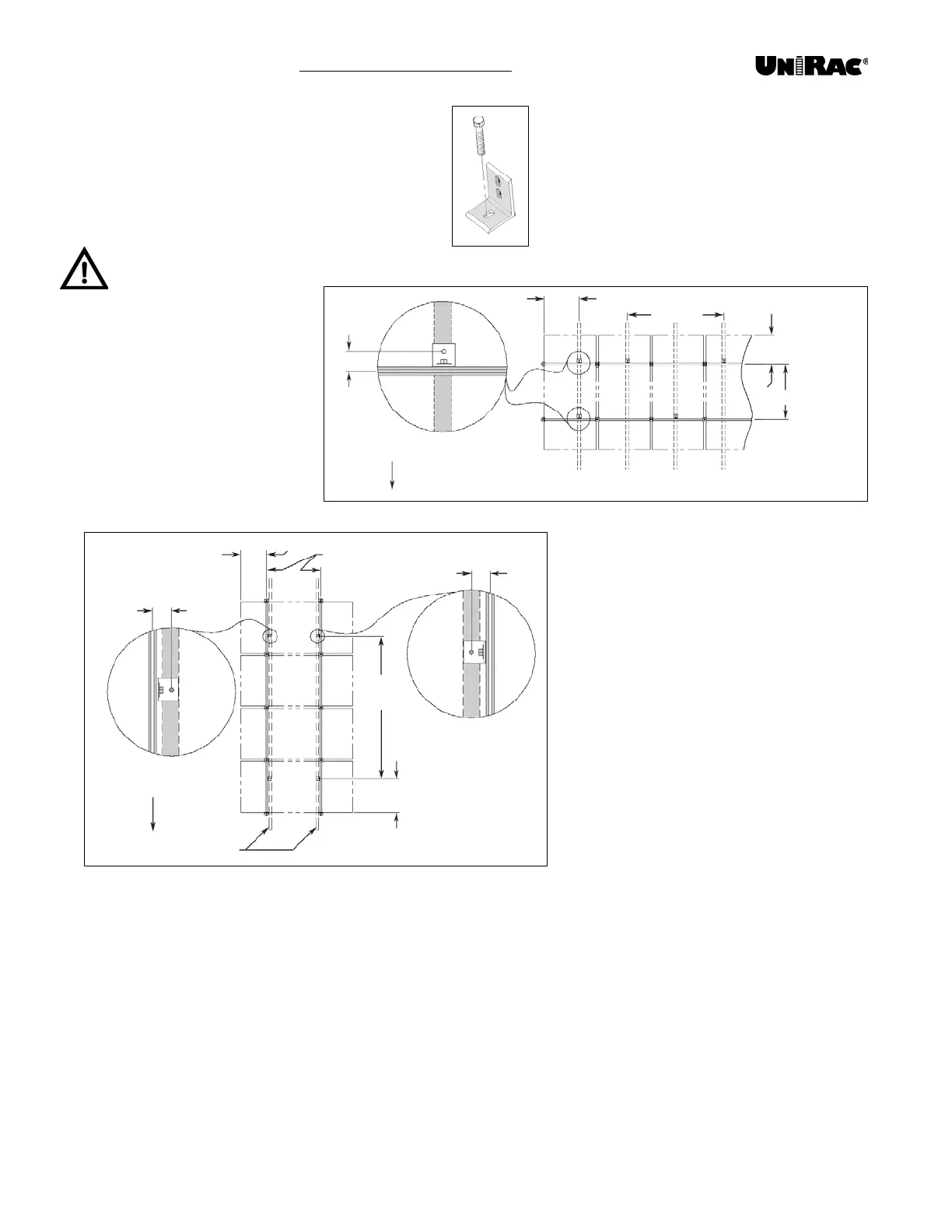 UNIRAC®