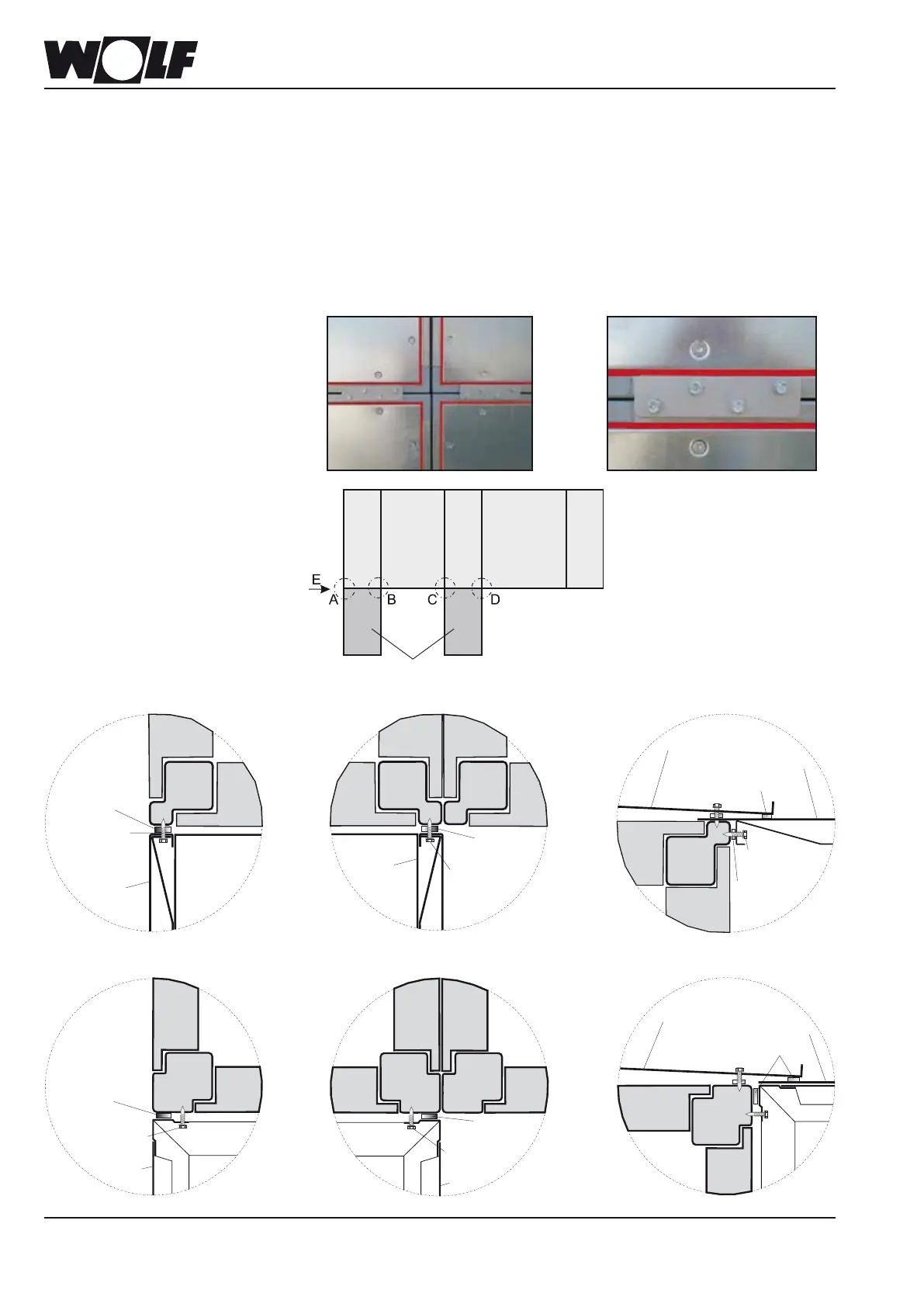 WOLF

E
A B C D