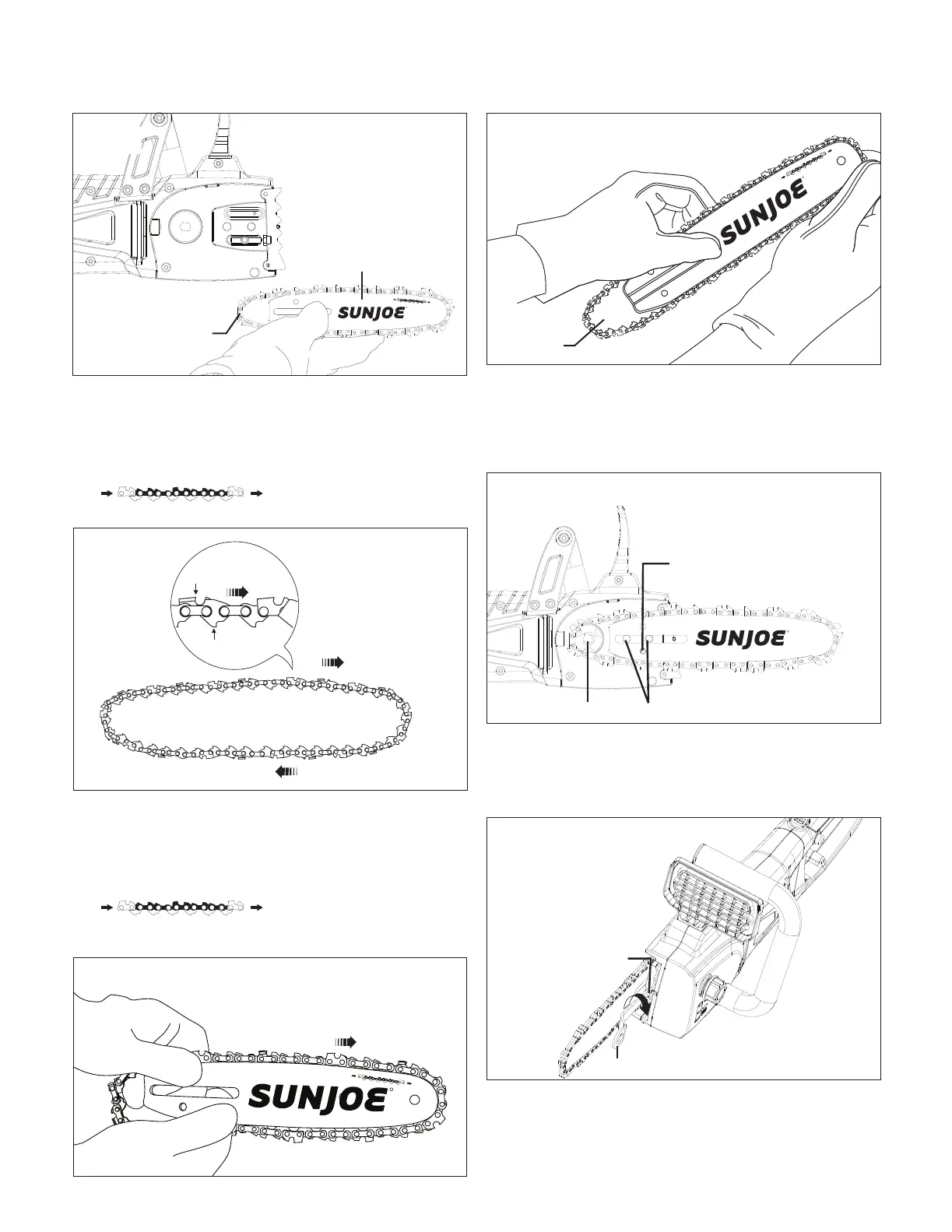 SUNJOE

SUNJOE

SUNJOE

SUNJOE