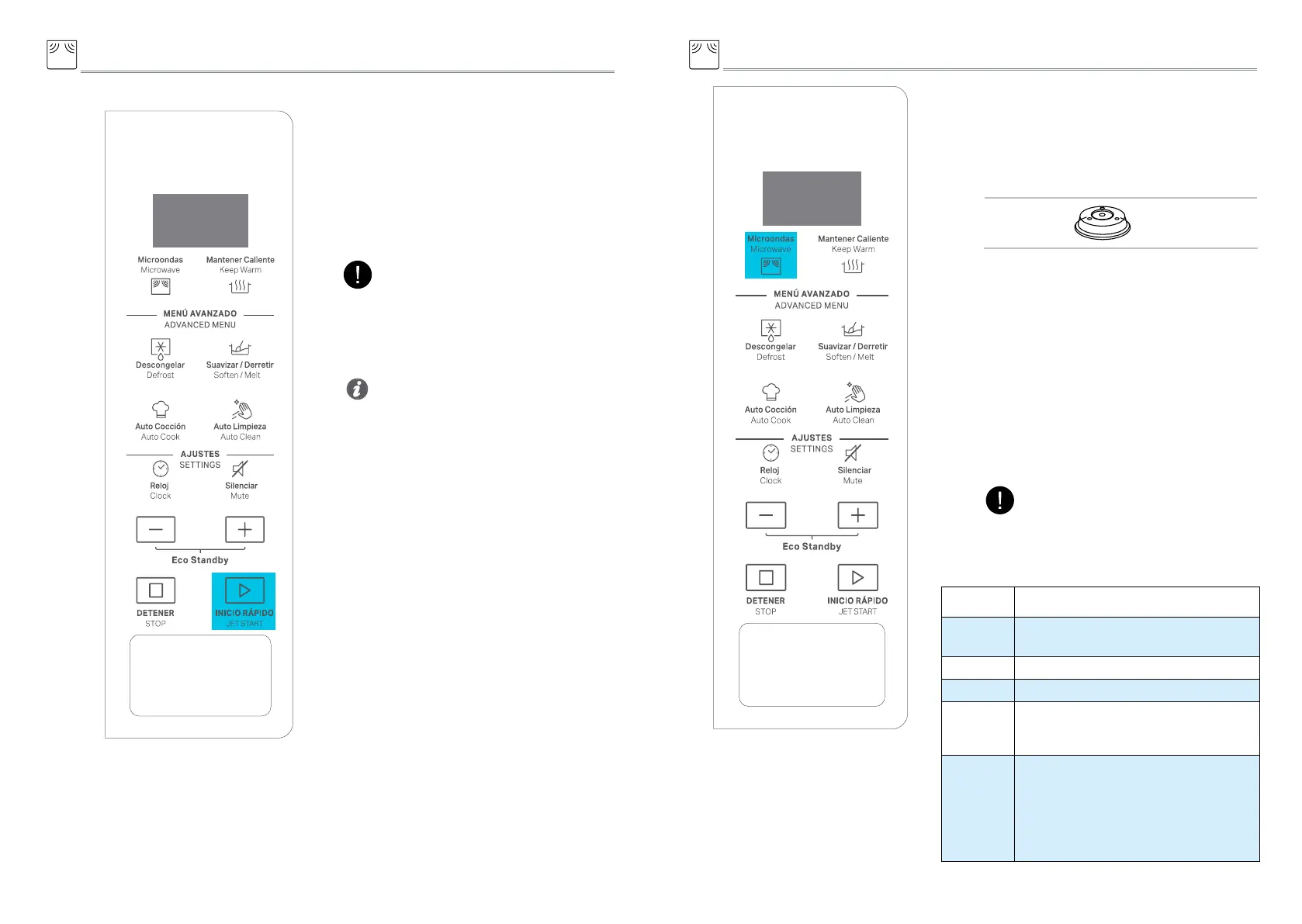 Microondas
Microwave

Mantener Caliente
Keep Warm

MENÚ AVANZADO
ADVANCED MENU

Descongelar
Defrost

Suavizar / Derretir
Soften / Melt

Auto Cocción
Auto Cook

Auto Limpieza
Auto Clean

AJUSTES
SETTINGS

Reloj
Clock

Silenciar
Mute

Eco Standby

DETENER
STOP

INICIO RÁPIDO
JET START

Microondas
Microwave

Mantener Caliente
Keep Warm

MENÚ AVANZADO
ADVANCED MENU

Descongelar
Defrost

Suavizar / Derretir
Soften / Melt

Auto Cocción
Auto Cook

Auto Limpieza
Auto Clean

AJUSTES
SETTINGS

Reloj
Clock

Silenciar
Mute

Eco Standby

DETENER
STOP

INICIO RÁPIDO
JET START