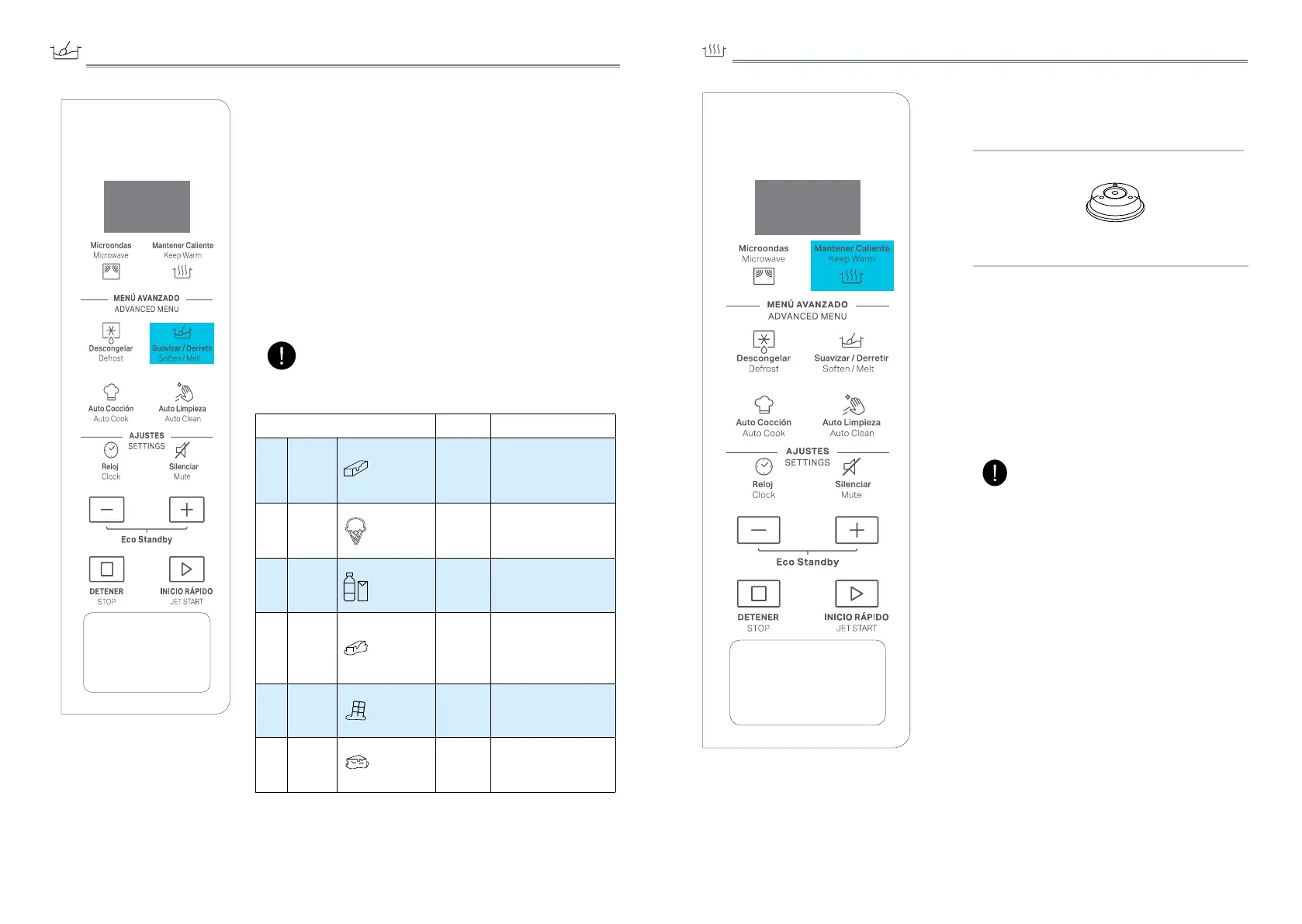 Microondas
Microwave

Mantener Caliente
Keep Warm

MENÚ AVANZADO
ADVANCED MENU

Descongelar
Defrost

Suavizar / Derretir
Soften / Melt

Auto Cocción
Auto Cook

Auto Limpieza
Auto Clean

AJUSTES
SETTINGS

Reloj
Clock

Silenciar
Mute

Eco Standby

DETENER
STOP

INICIO RÁPIDO
JET START

Microondas
Microwave

Mantener Caliente
Keep Warm

MENÚ AVANZADO
ADVANCED MENU

Descongelar
Defrost

Suavizar / Derretir
Soften / Melt

Auto Cocción
Auto Cook

Auto Limpieza
Auto Clean

AJUSTES
SETTINGS

Reloj
Clock

Silenciar
Mute

Eco Standby

DETENER
STOP

INICIO RÁPIDO
JET START