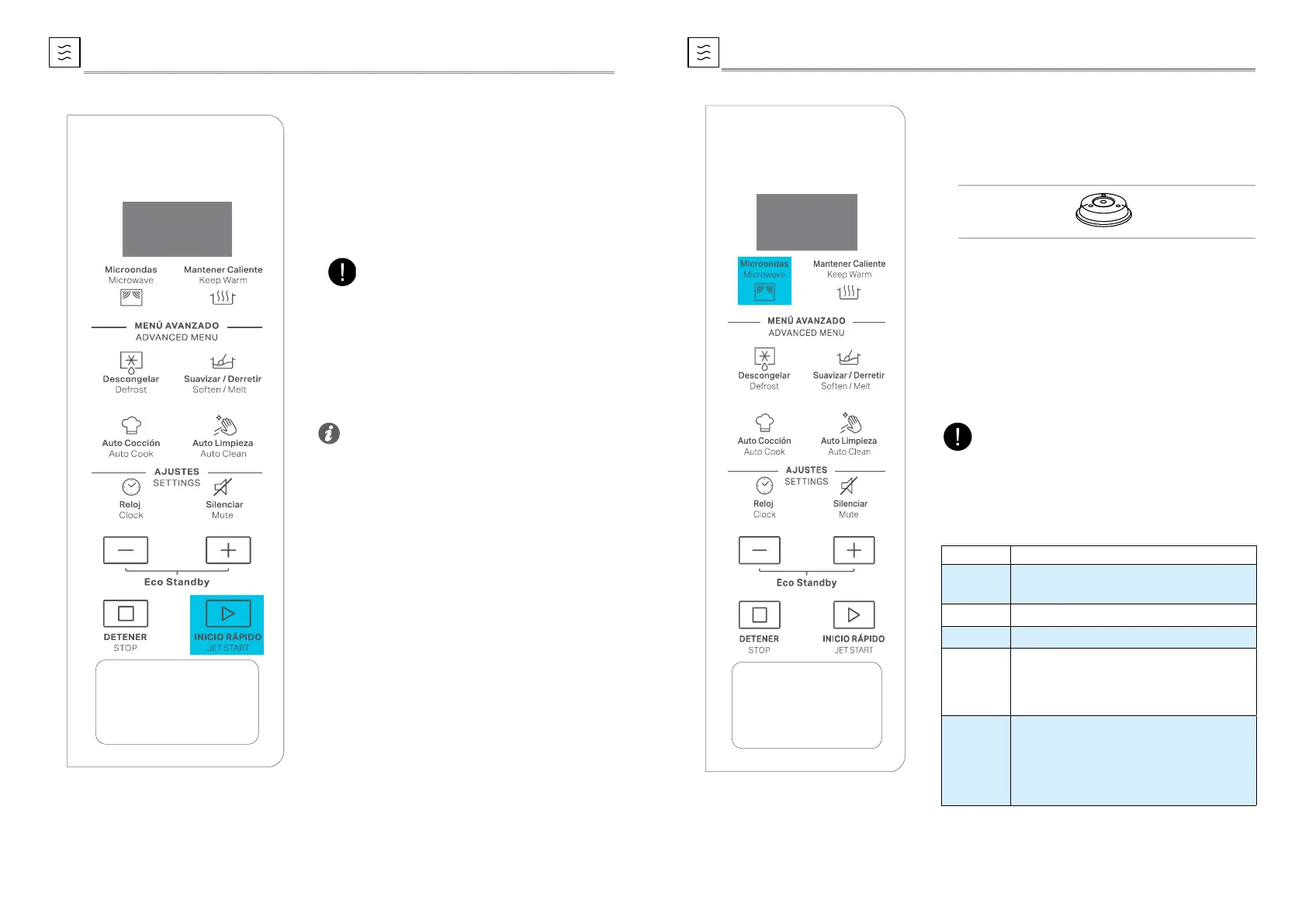 Microondas
Microwave

Mantener Caliente
Keep Warm

MENÚ AVANZADO
ADVANCED MENU

Descongelar
Defrost

Suavizar / Derretir
Soften / Melt

Auto Cocción
Auto Cook

Auto Limpieza
Auto Clean

AJUSTES
SETTINGS

Reloj
Clock

Silenciar
Mute

Eco Standby

DETENER
STOP

INICIO RÁPIDO
JET START

Microondas
Microwave

Mantener Caliente
Keep Warm

MENÚ AVANZADO
ADVANCED MENU

Descongelar
Defrost

Suavizar / Derretir
Soften / Melt

Auto Cocción
Auto Cook

Auto Limpieza
Auto Clean

AJUSTES
SETTINGS

Reloj
Clock

Silenciar
Mute

Eco Standby

DETENER
STOP

INICIO RÁPIDO
JET START