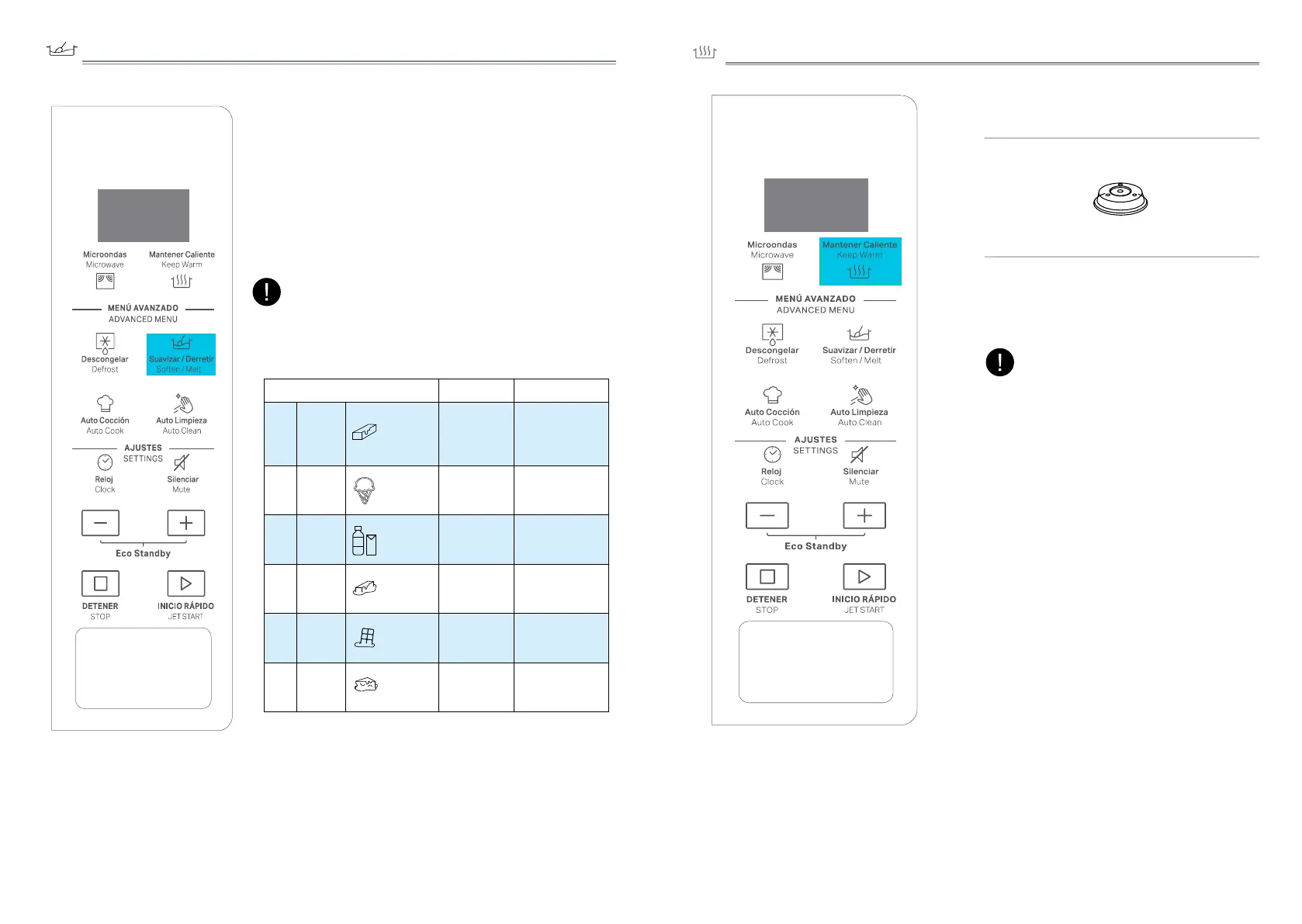 Microondas
Microwave

Mantener Caliente
Keep Warm

MENÚ AVANZADO
ADVANCED MENU

Descongelar
Defrost

Suavizar / Derretir
Soften / Melt

Auto Cocción
Auto Cook

Auto Limpieza
Auto Clean

AJUSTES
SETTINGS

Reloj
Clock

Silenciar
Mute

Eco Standby

DETENER
STOP

INICIO RÁPIDO
JET START

Microondas
Microwave

Mantener Caliente
Keep Warm

MENÚ AVANZADO
ADVANCED MENU

Descongelar
Defrost

Suavizar / Derretir
Soften / Melt

Auto Cocción
Auto Cook

Auto Limpieza
Auto Clean

AJUSTES
SETTINGS

Reloj
Clock

Silenciar
Mute

Eco Standby

DETENER
STOP

INICIO RÁPIDO
JET START