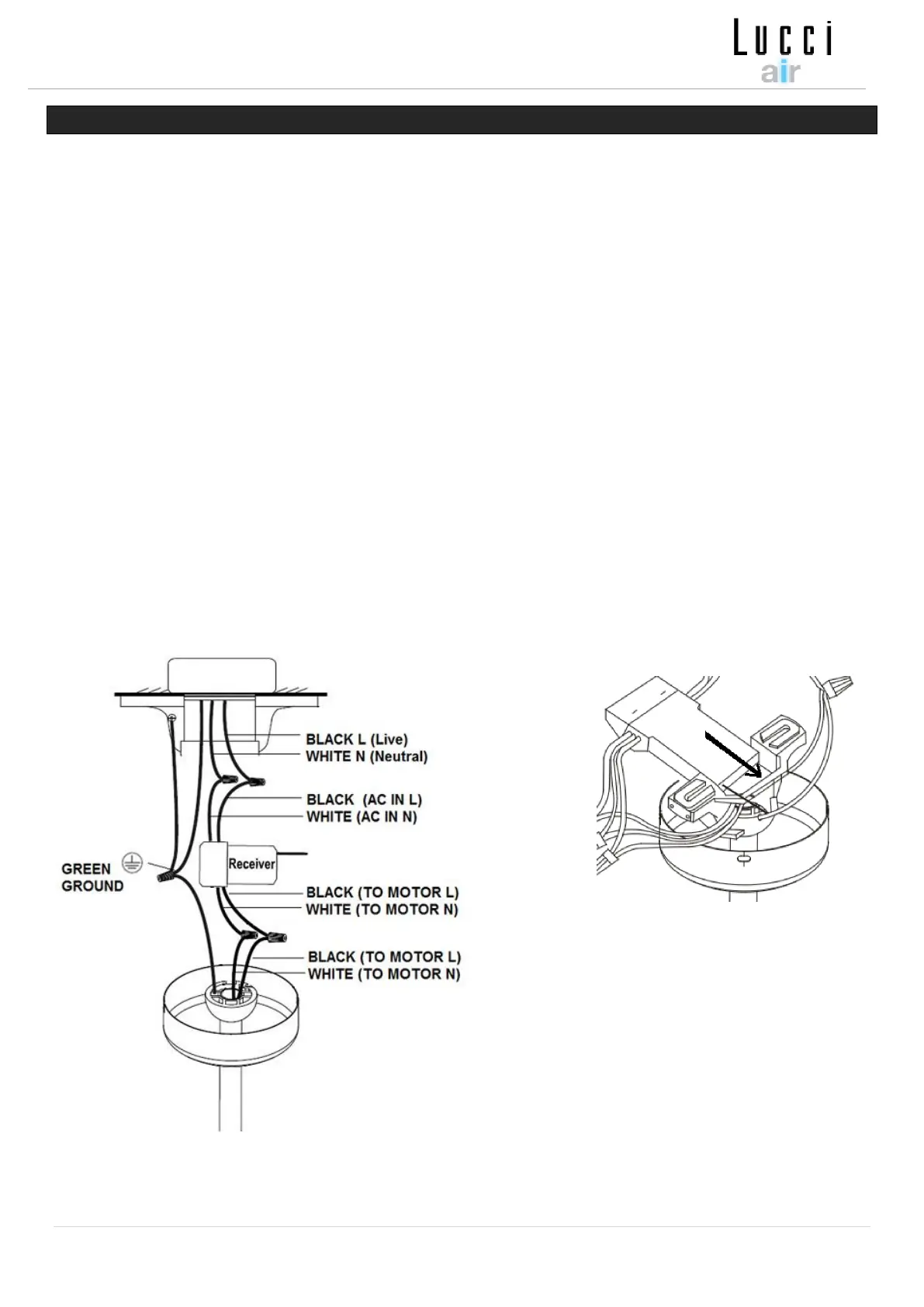 Lucci air

BLACK L (Live)
WHITE N (Neutral)
BLACK (AC IN L)
WHITE (AC IN N)
GREEN GROUND
Receiver
BLACK (TO MOTOR L)
WHITE (TO MOTOR N)
BLACK (TO MOTOR L)
WHITE (TO MOTOR N)