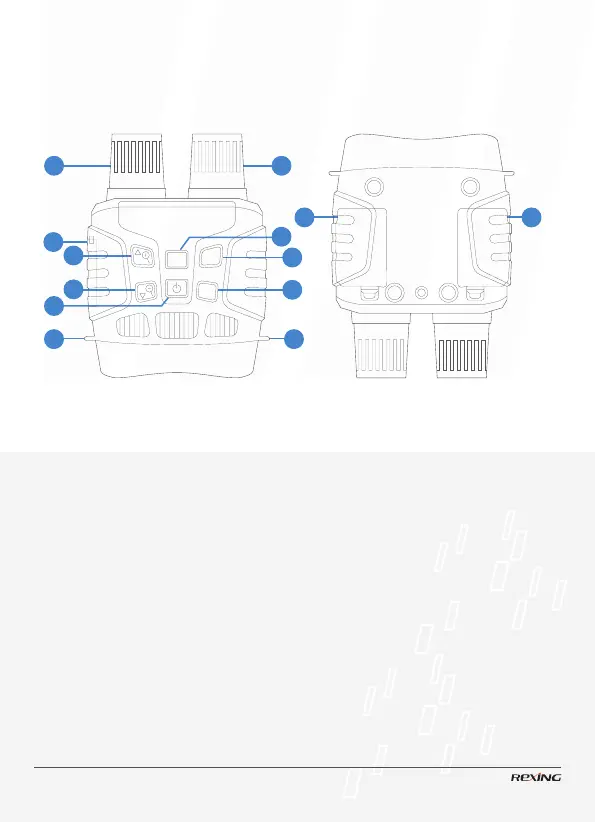 REXING