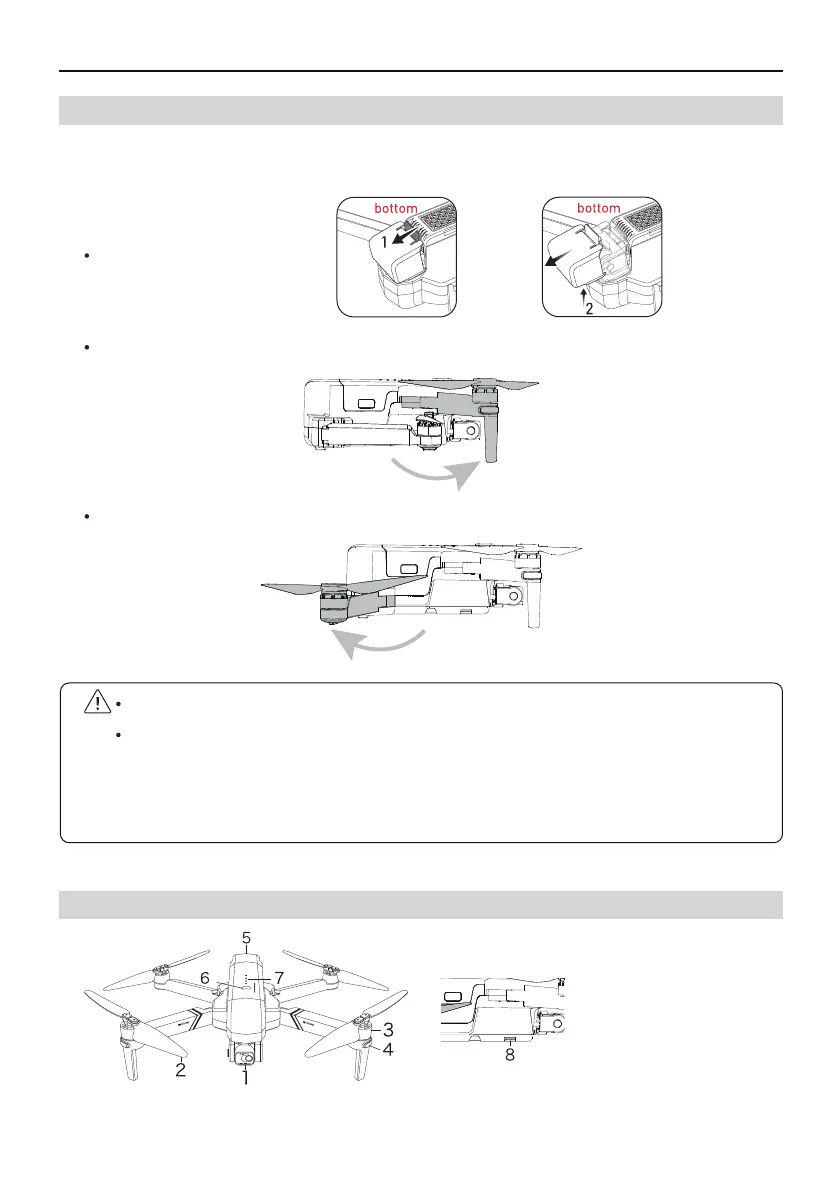 bottom

1

bottom

2

5

6

7

3

4

2

1

8