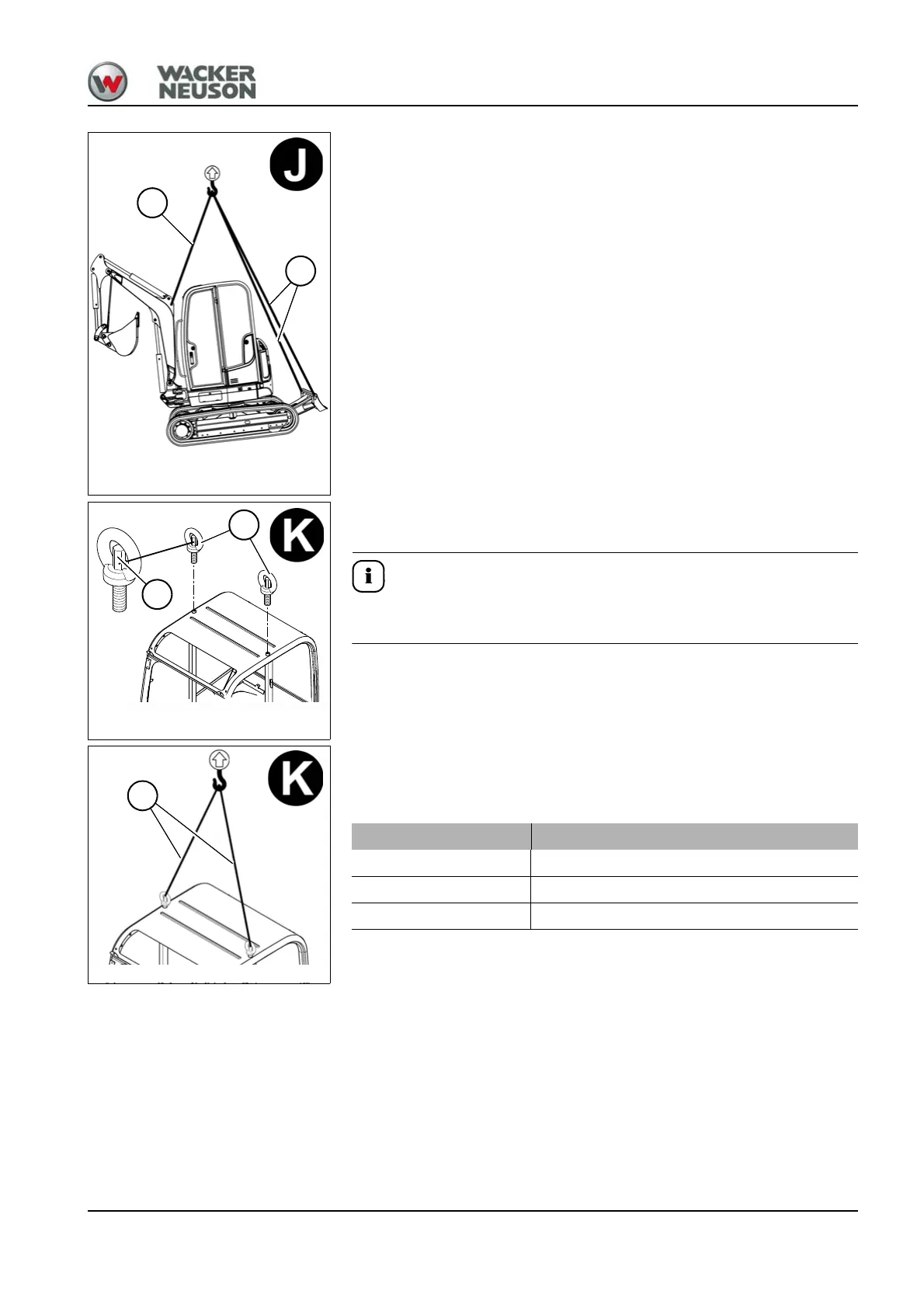 WACKER NEUSON

J

K

K