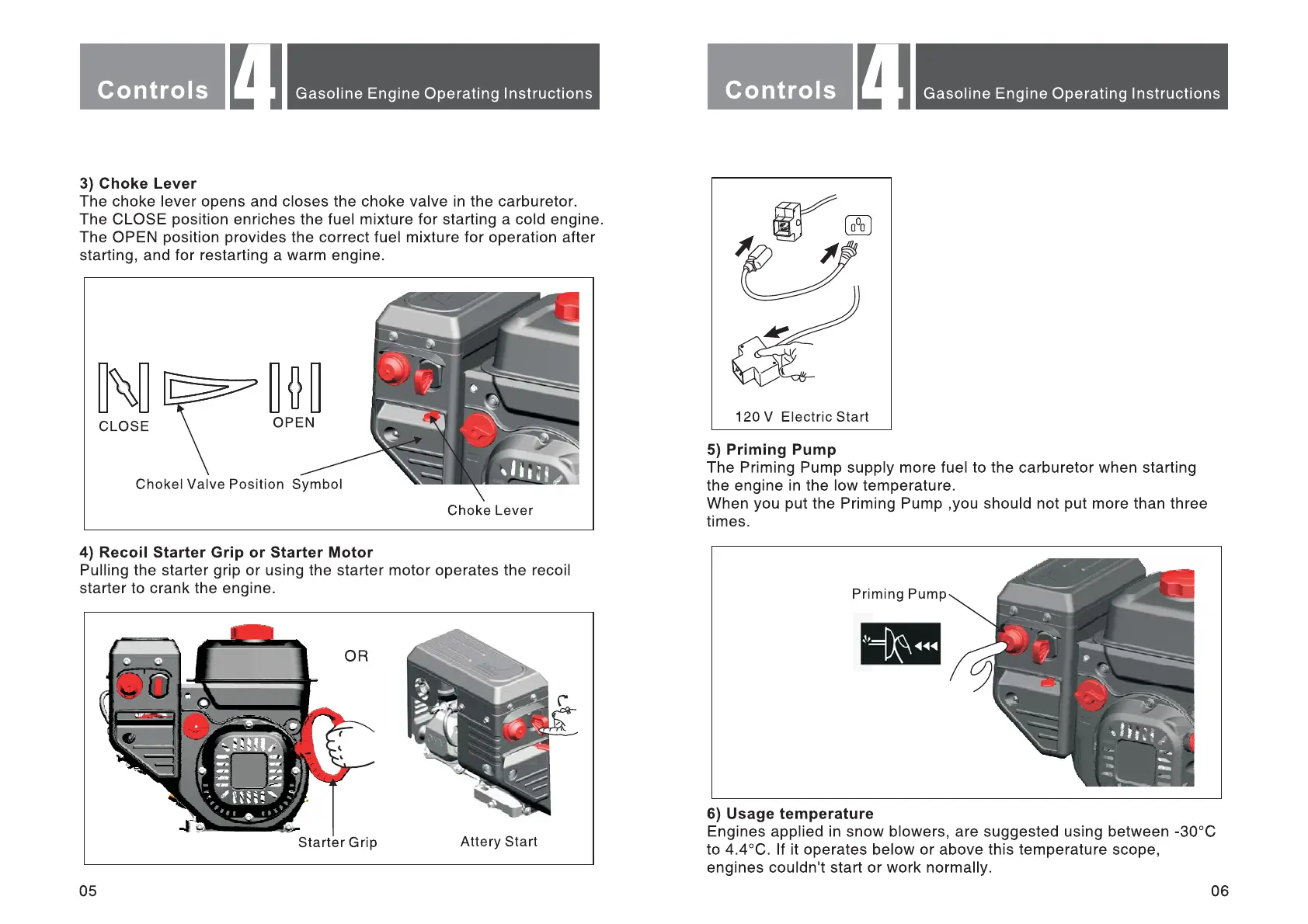 Controls 4 Gasoline Engine Operating Instructions

3) Choke Lever
The choke lever opens and closes the choke valve in the carburetor. The CLOSE position enriches the fuel mixture for starting a cold engine. The OPEN position provides the correct fuel mixture for operation after starting, and for restarting a warm engine.

CLOSE
OPEN
Chokel Valve Position Symbol
Choke Lever

4) Recoil Starter Grip or Starter Motor
Pulling the starter grip or using the starter motor operates the recoil starter to crank the engine.

OR
Starter Grip
Attery Start

05

Controls 4 Gasoline Engine Operating Instructions

120 V Electric Start

5) Priming Pump
The Priming Pump supply more fuel to the carburetor when starting the engine in the low temperature.
When you put the Priming Pump ,you should not put more than three times.

Priming Pump

6) Usage temperature
Engines applied in snow blowers, are suggested using between -30°C to 4.4°C. If it operates below or above this temperature scope, engines couldn't start or work normally.

06