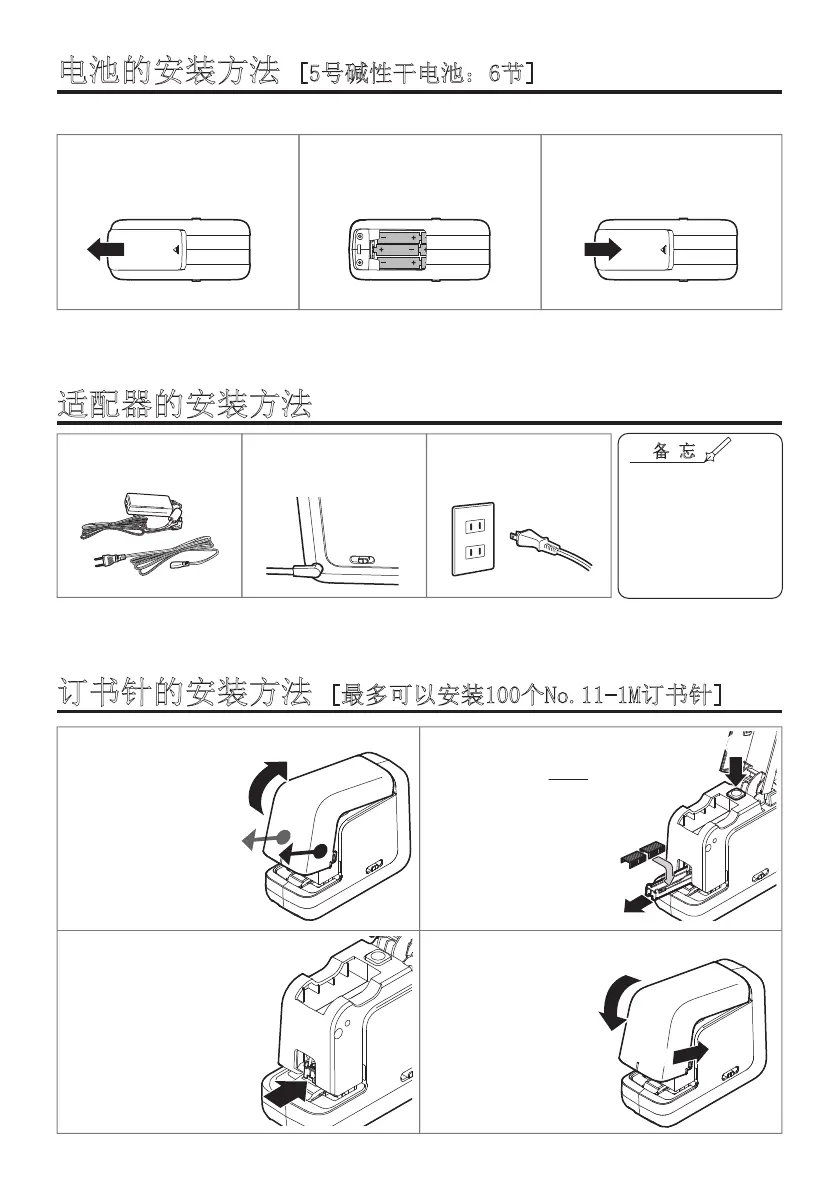 电池的安装方法 [5号碱性干电池：6节]

适配器的安装方法

备 忘

订书针的安装方法 [最多可以安装100个No.11-1M订书针]