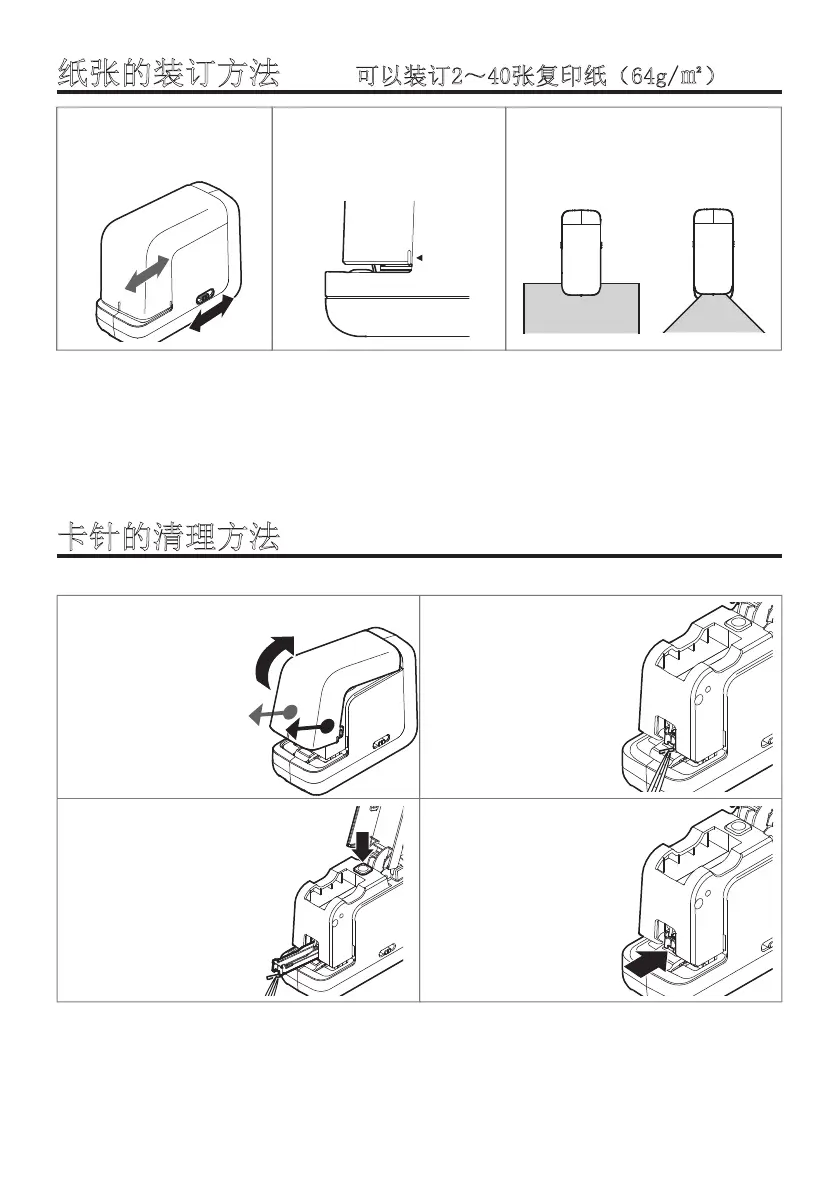 纸张的装订方法

可以装订2～40张复印纸（64g/m²）

卡针的清理方法