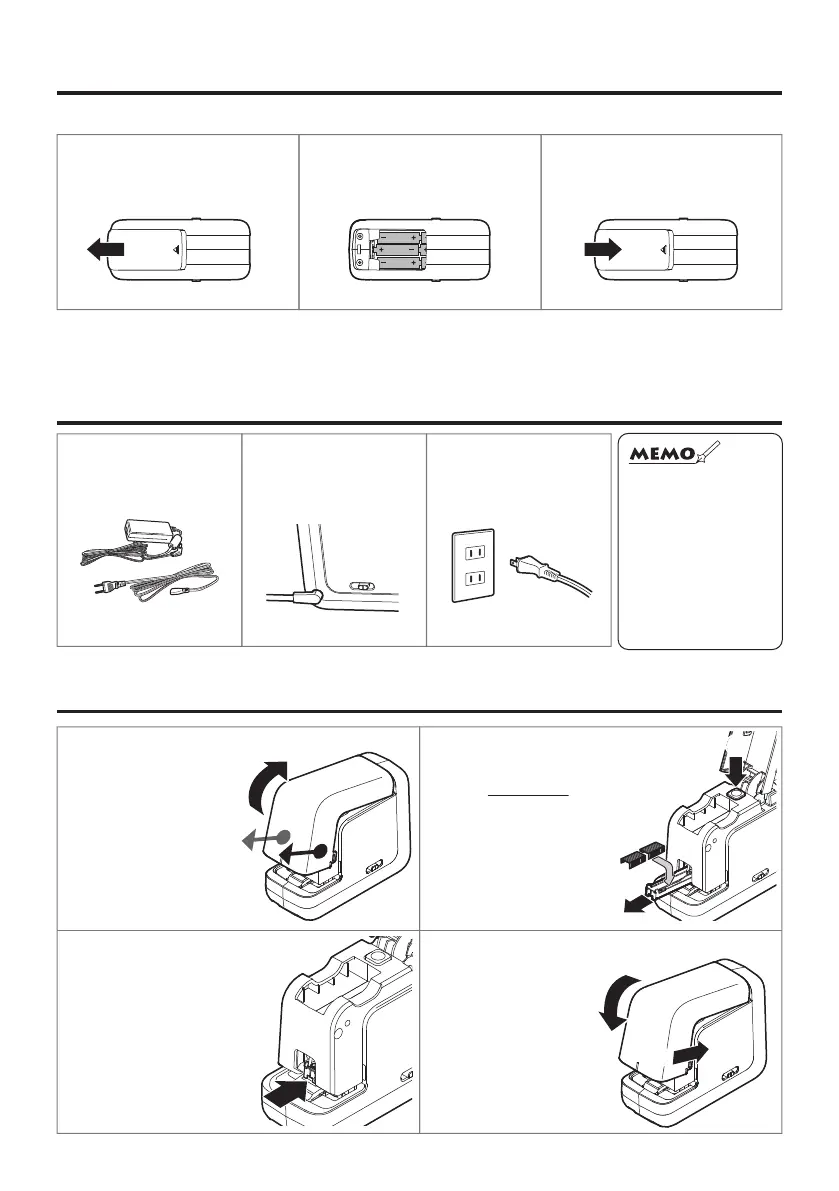 MEMO