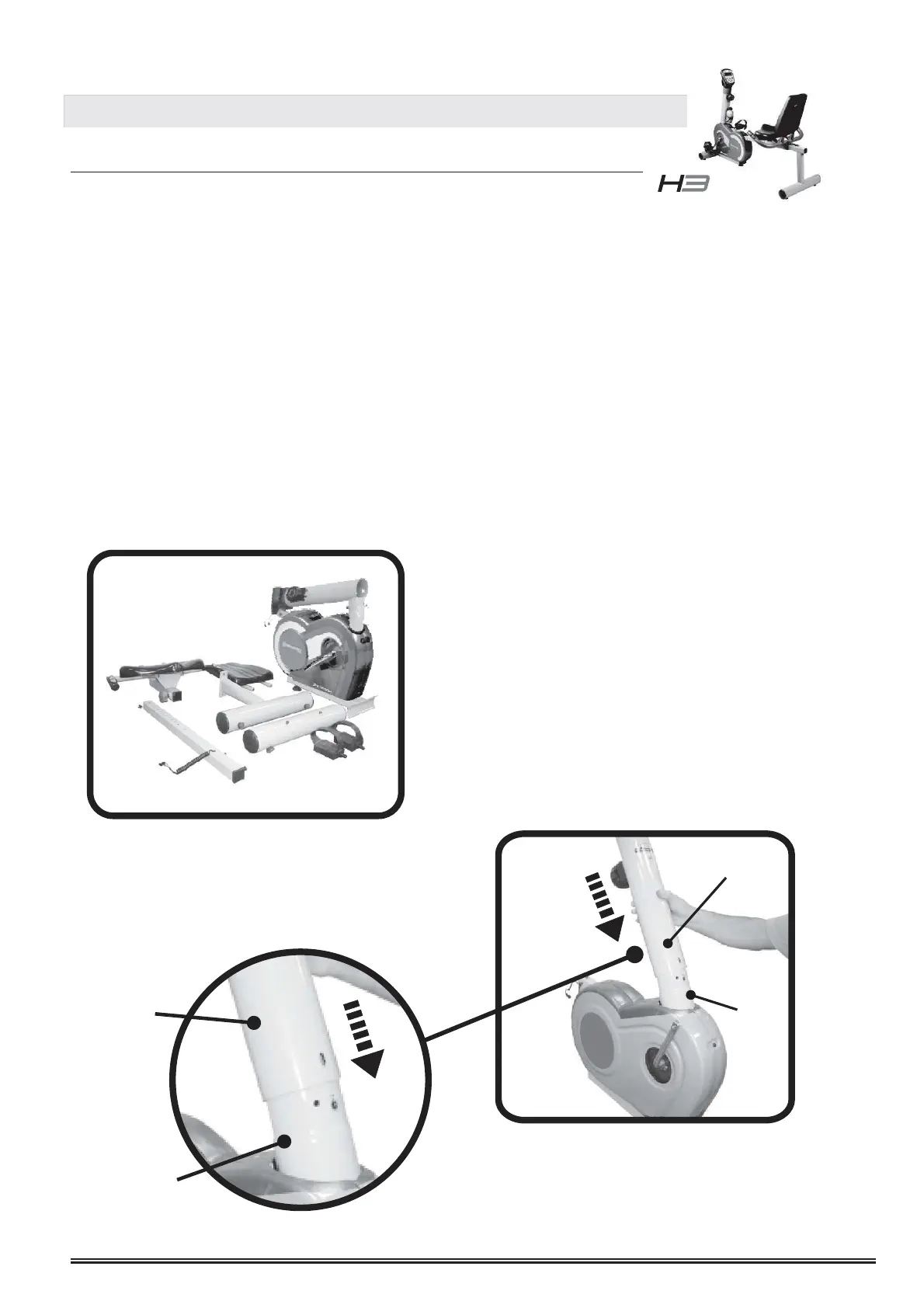 H3