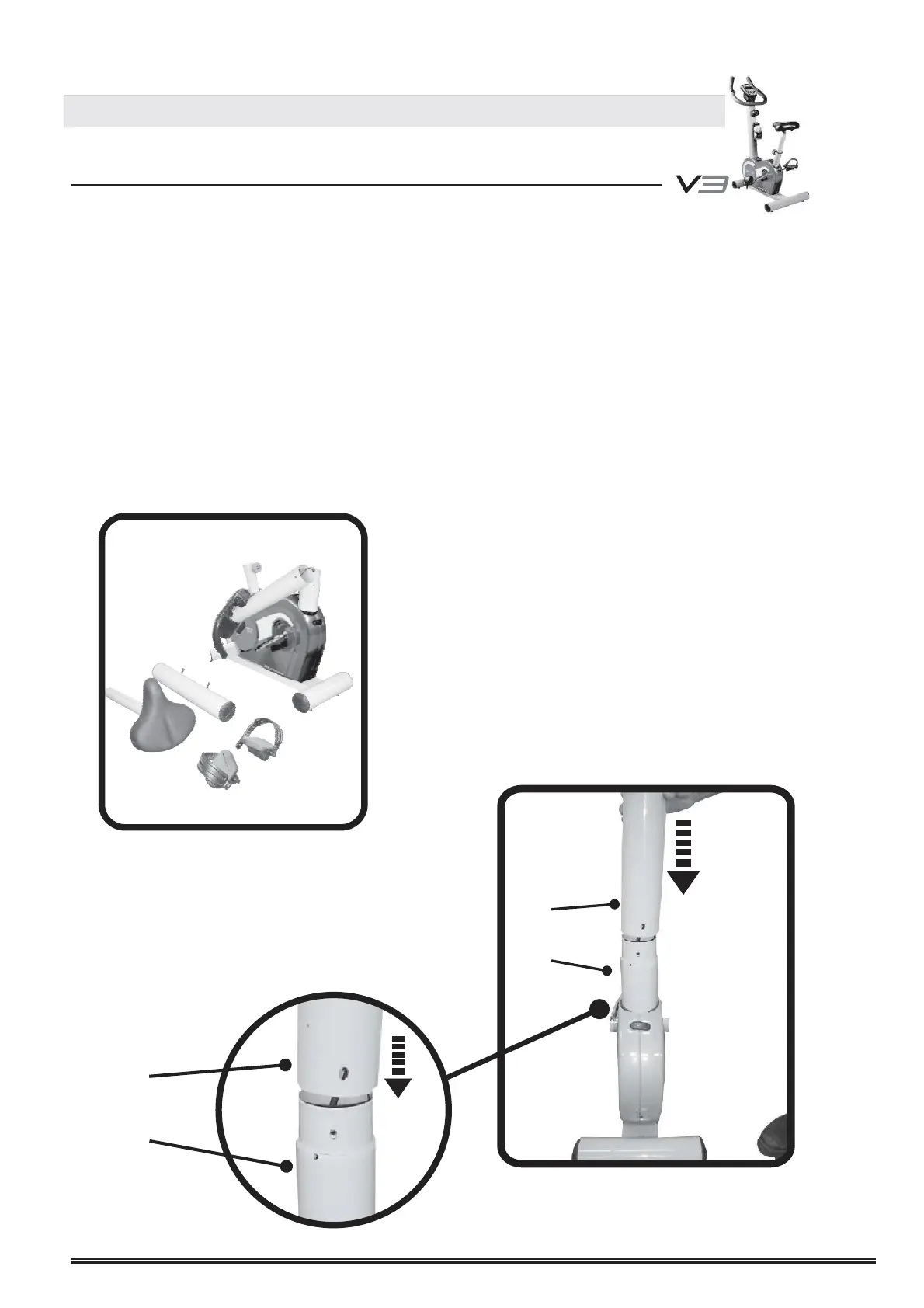 V3