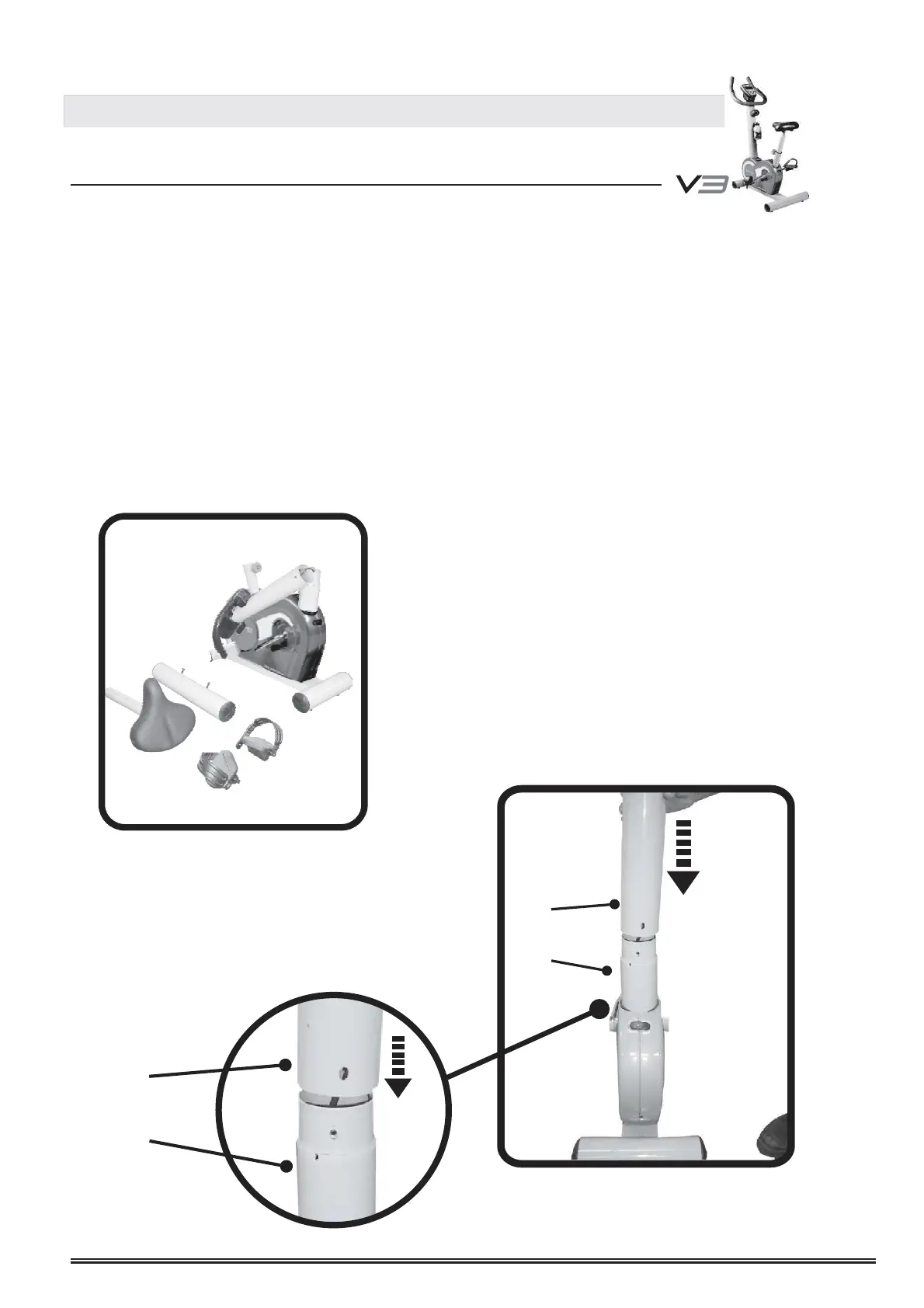 V3