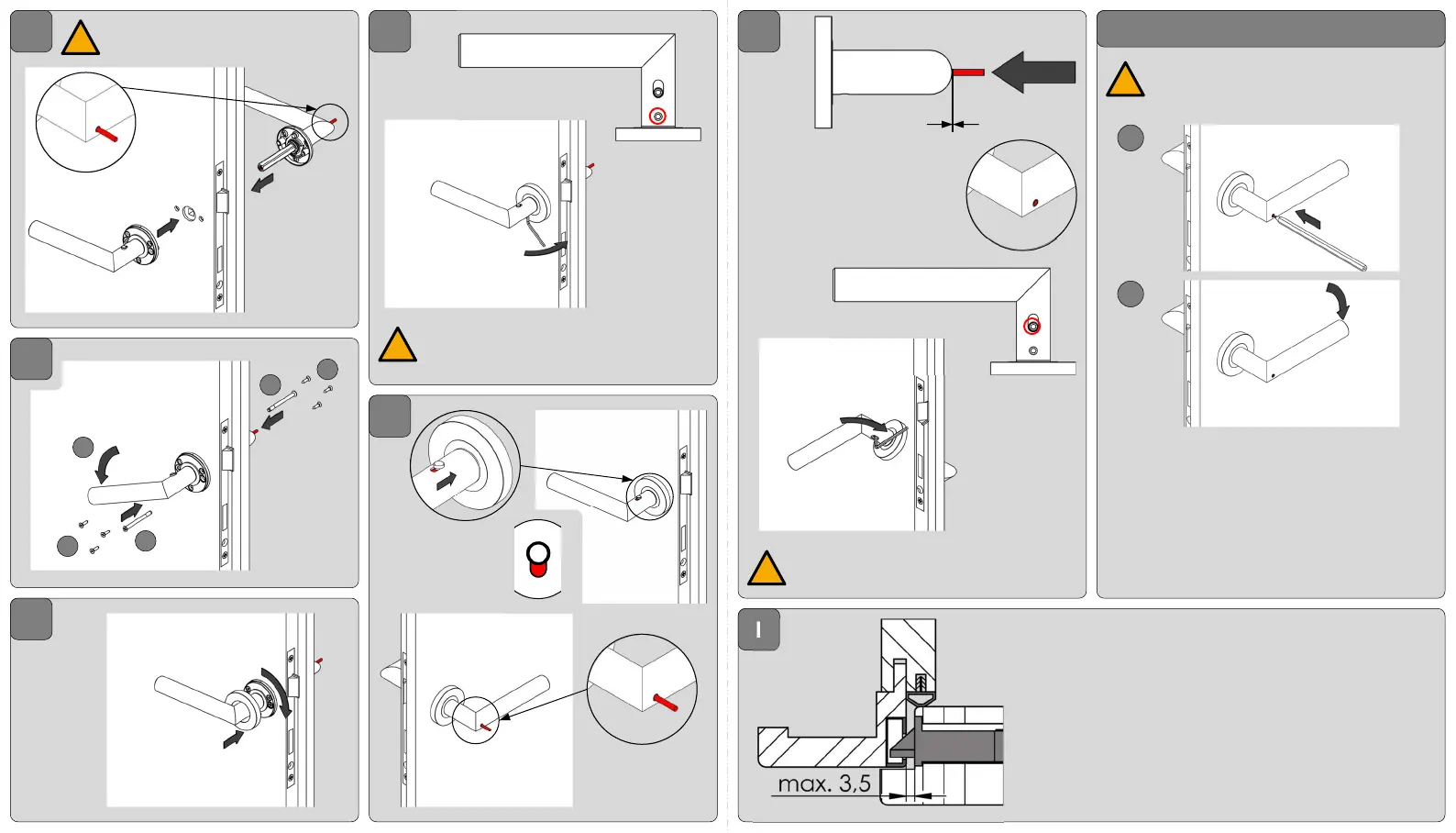 I

max. 3,5