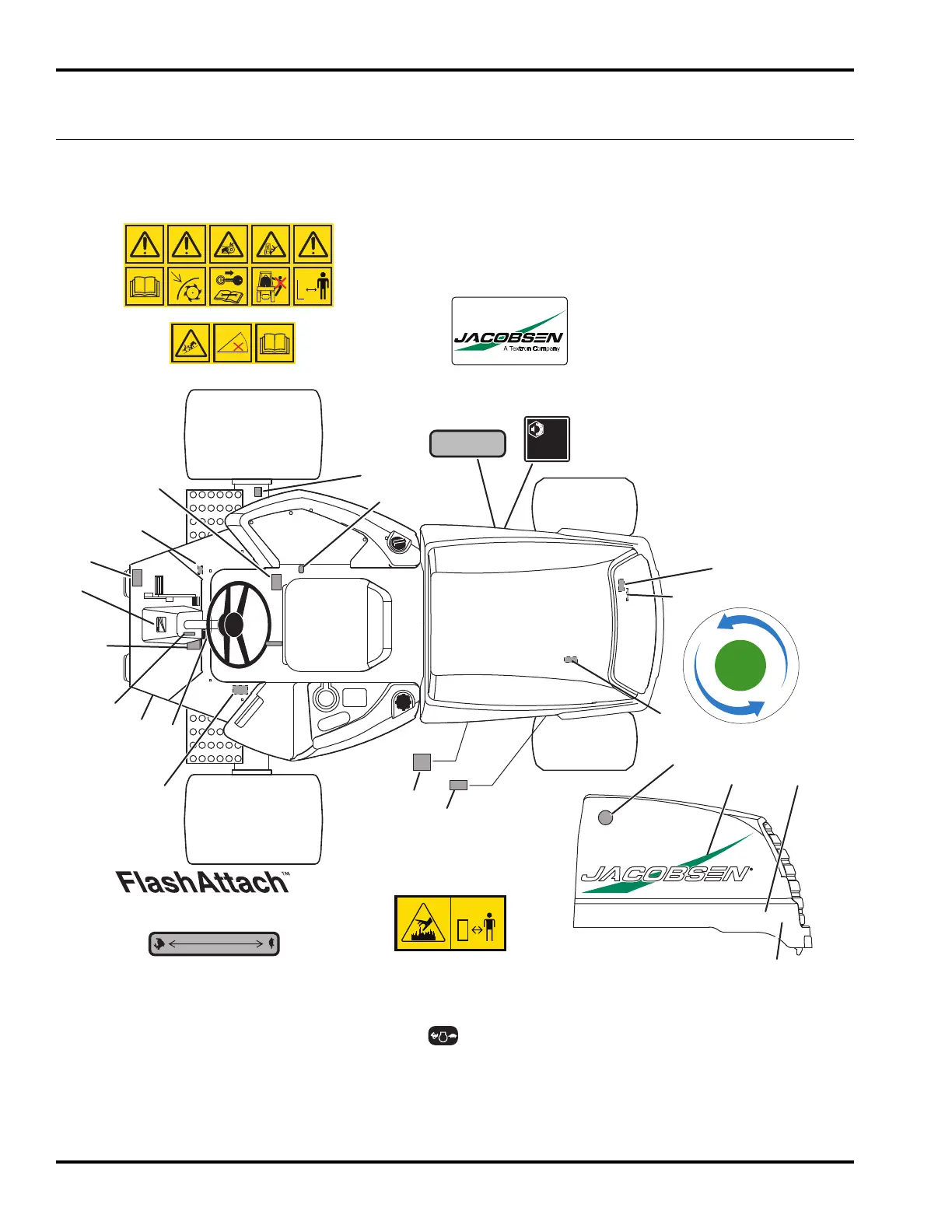 JACOBSEN
A Textron Company

FlashAttach™

JACOBSEN®