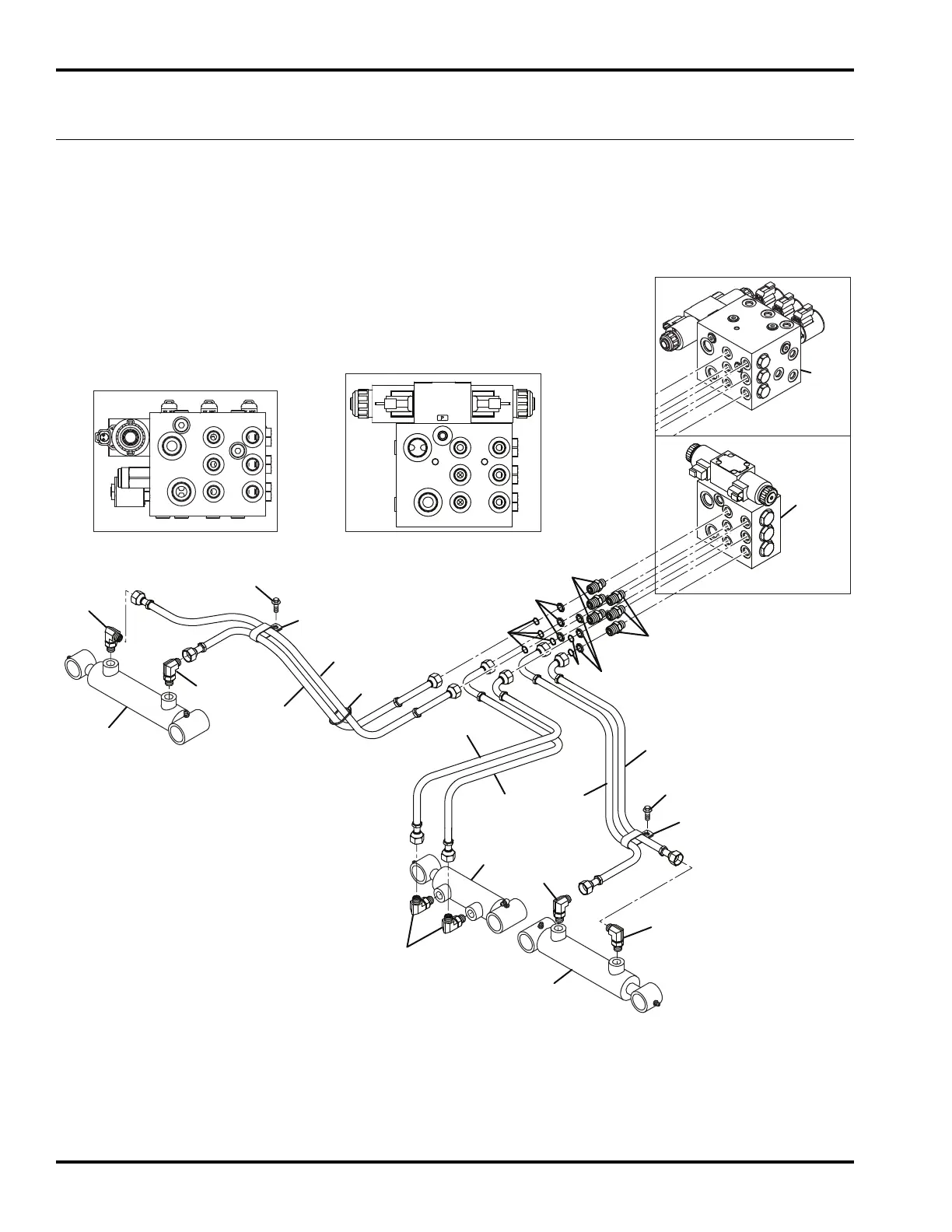 P