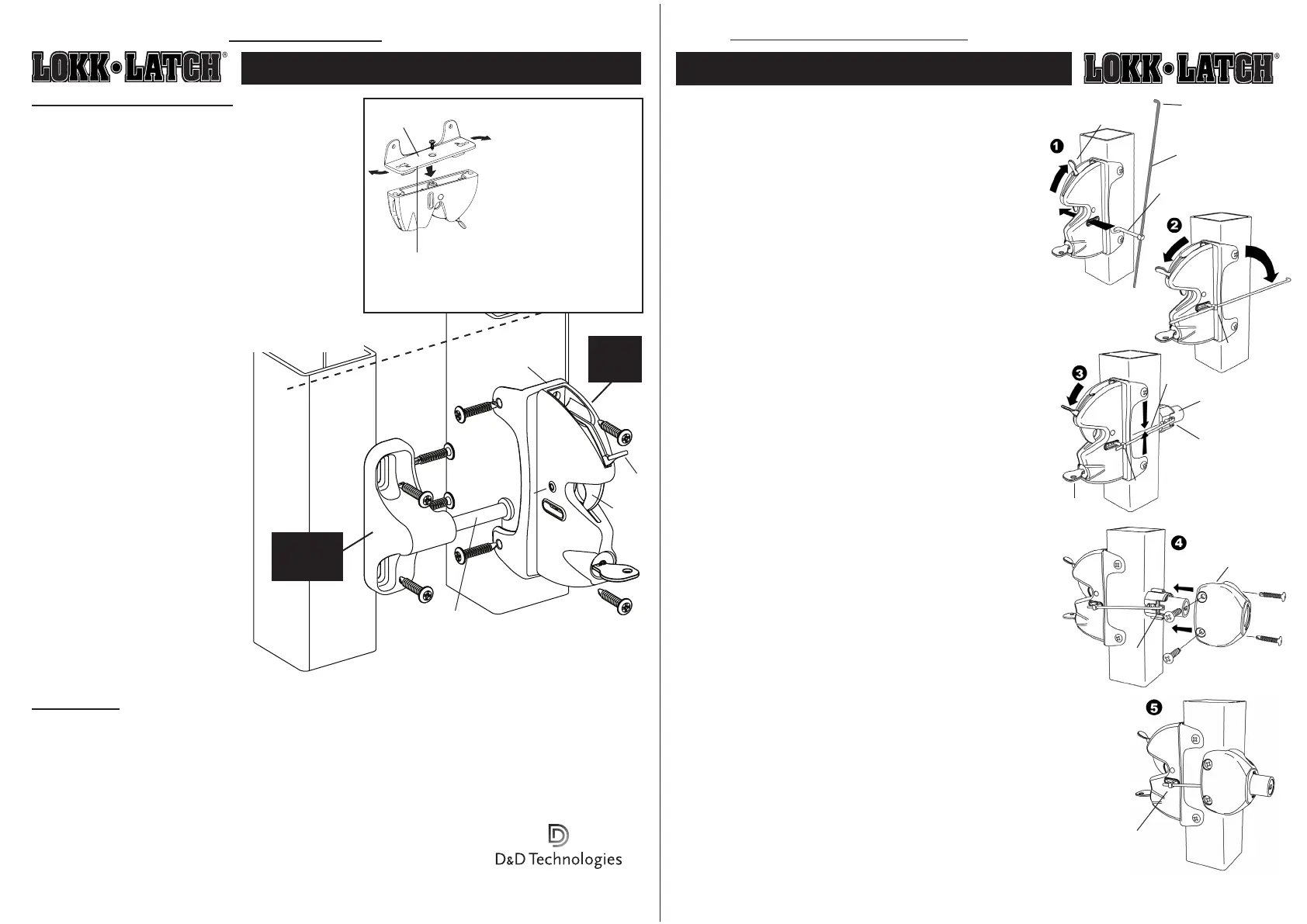 LOKK•LATCH®

LOKK•LATCH®

1

2

3

4

5

D&D Technologies