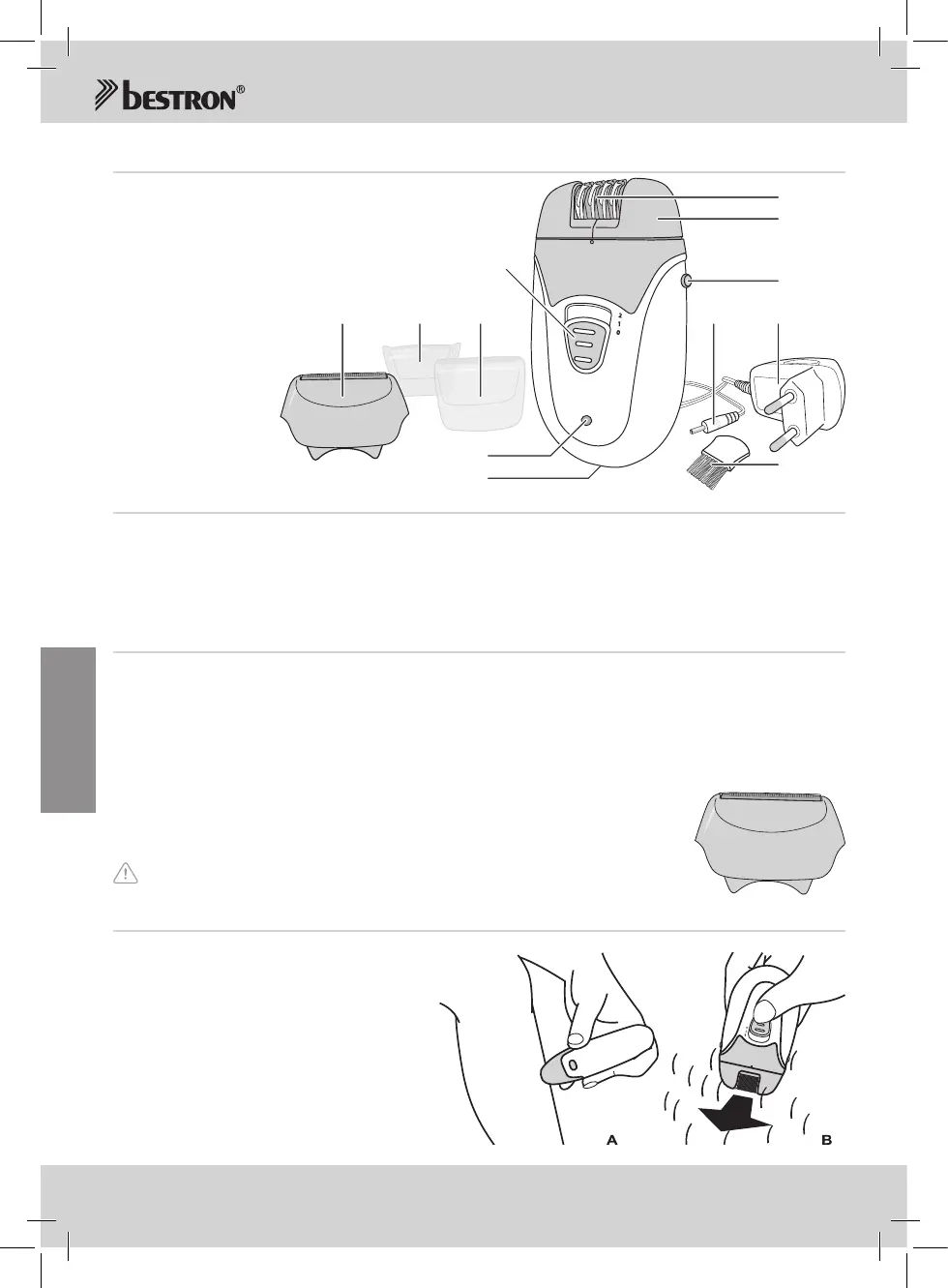 bestron®

2
1
0

A

B