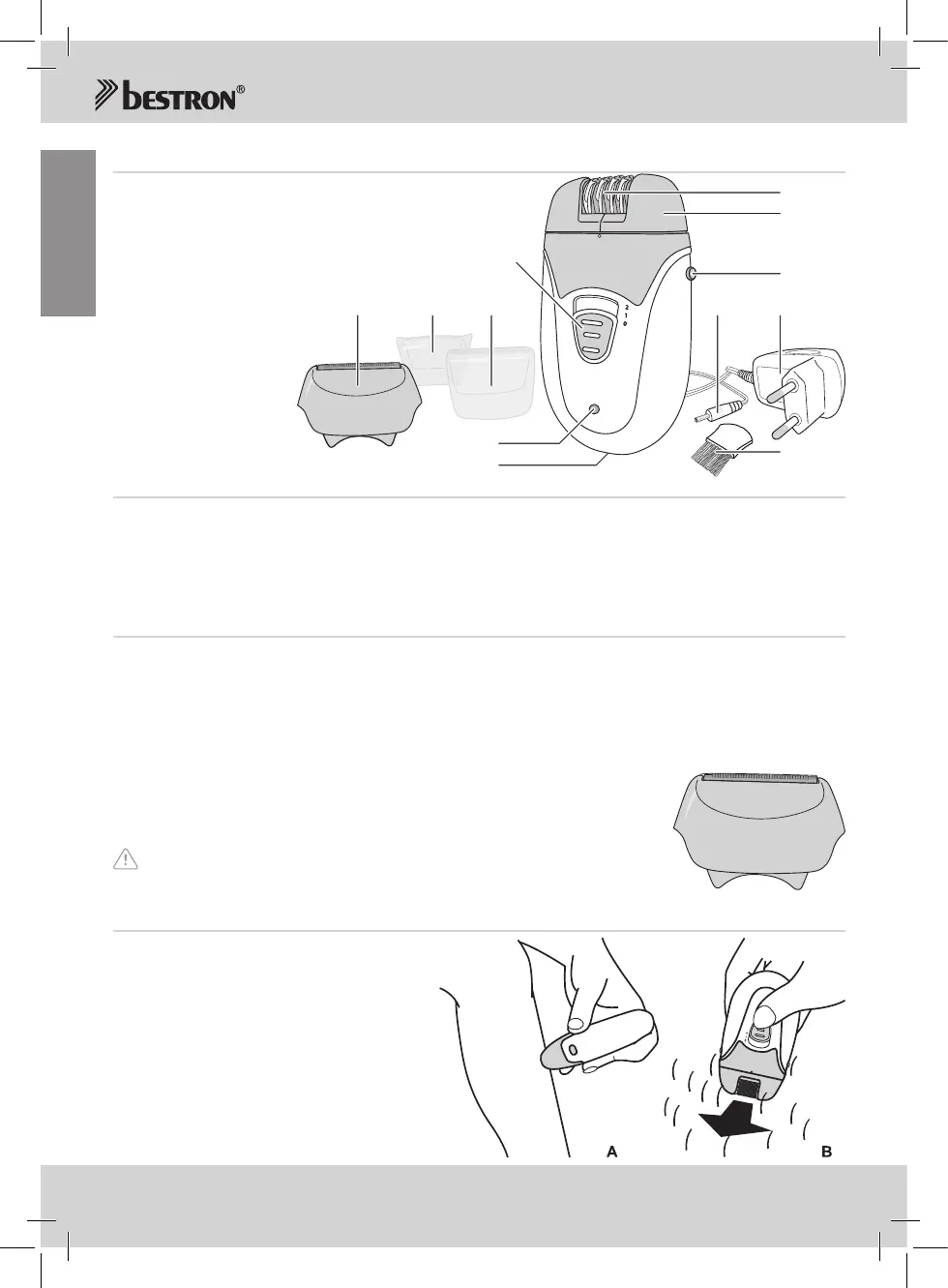 bestron®

2
1
0

A

B