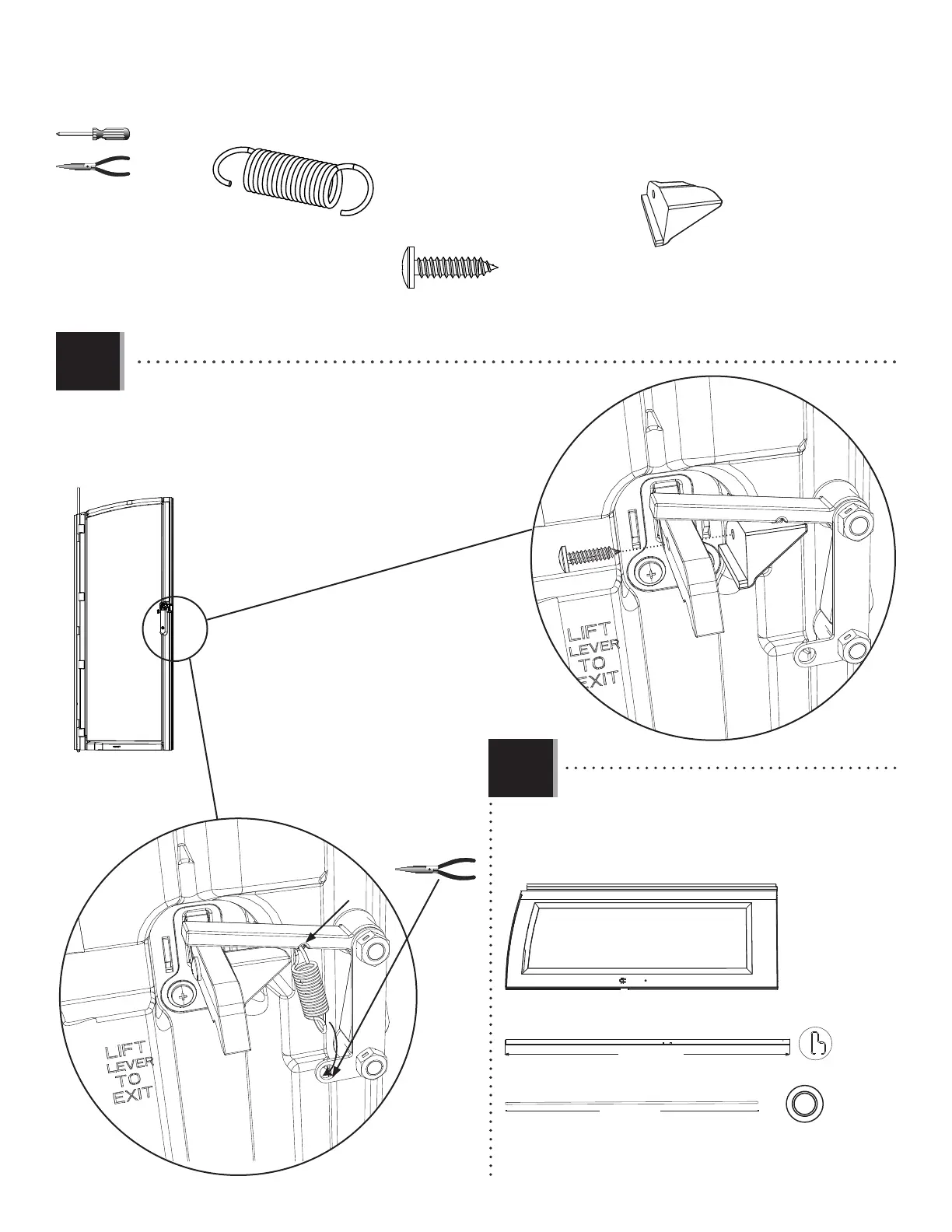 LIFT LEVER TO EXIT

LIFT LEVER TO EXIT