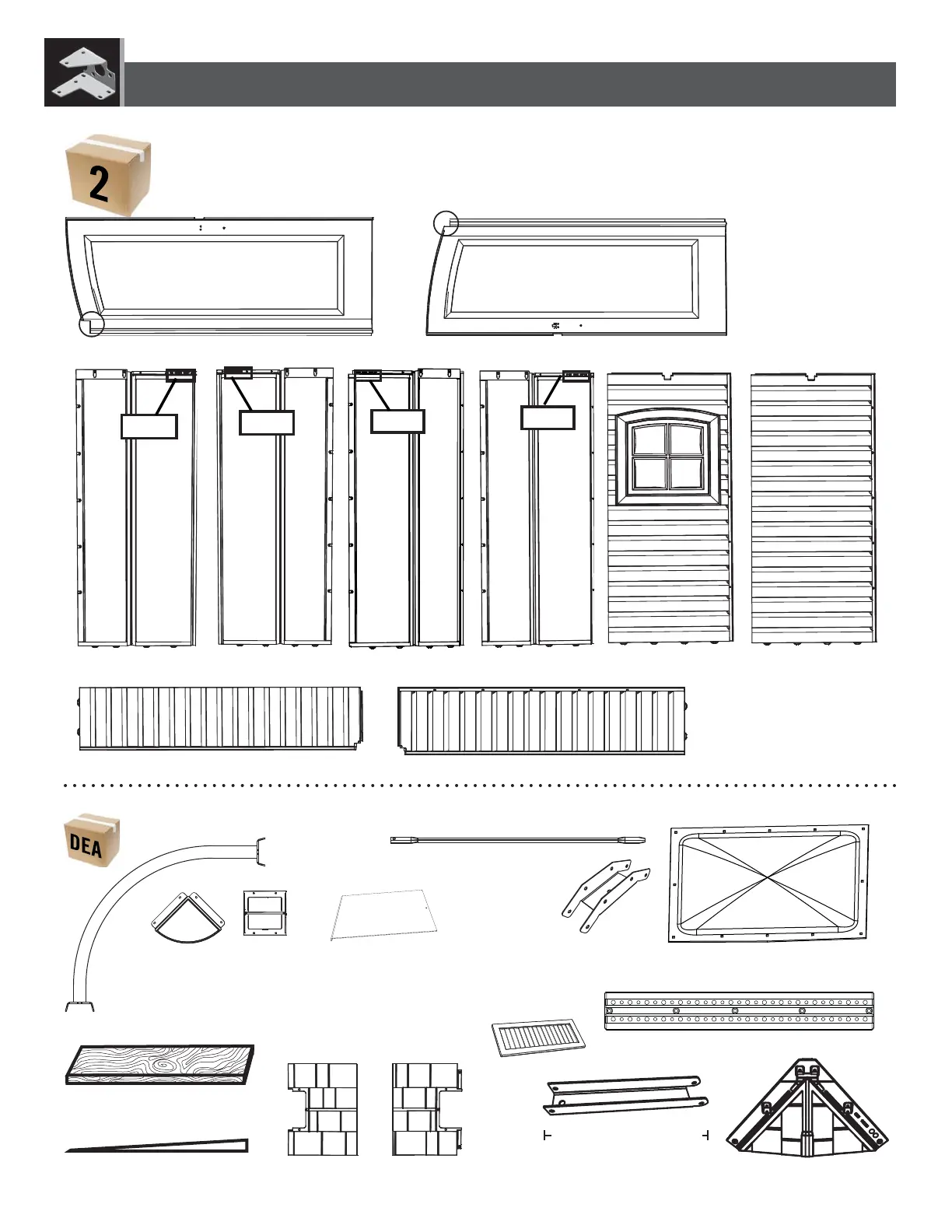 2

DEA