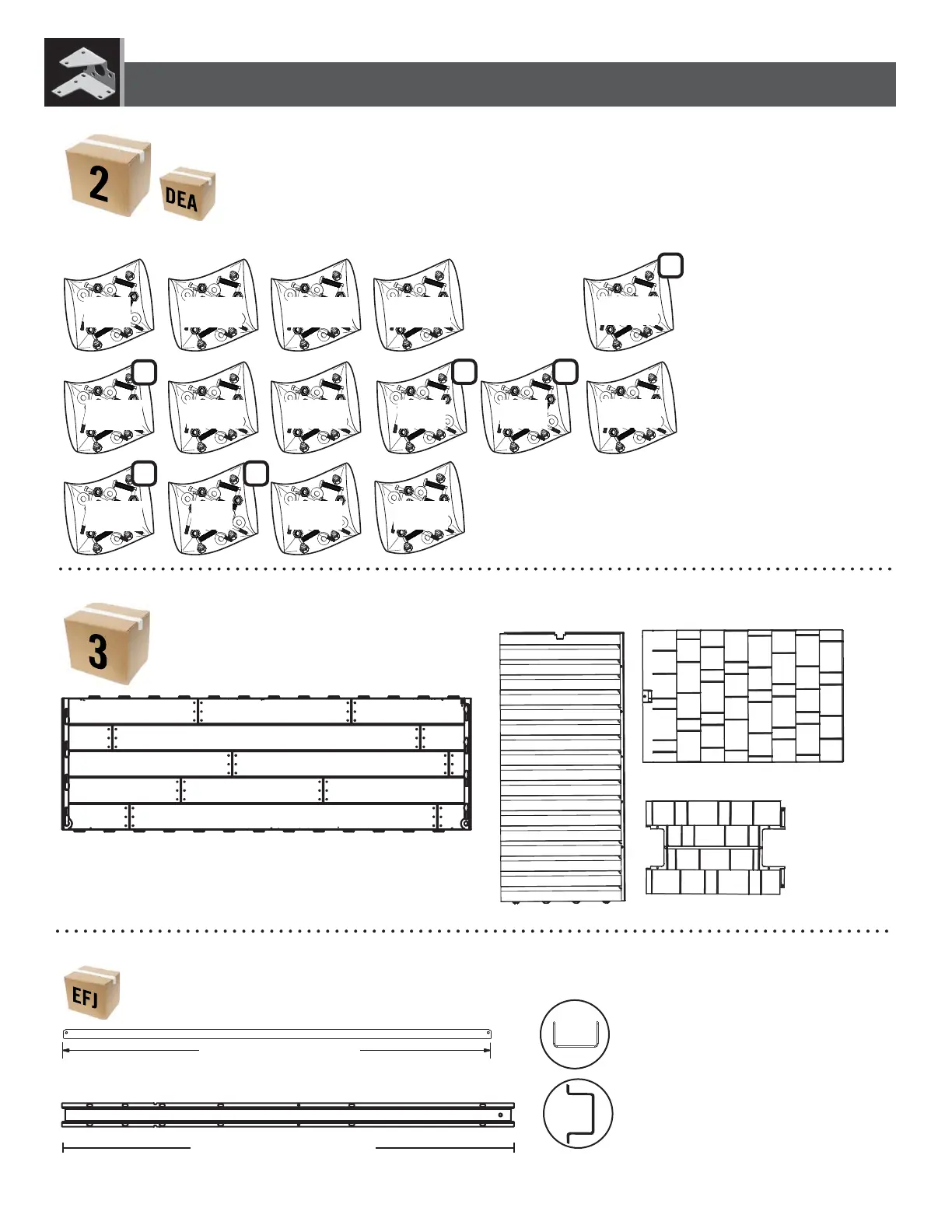 2

DEA

3

EFJ