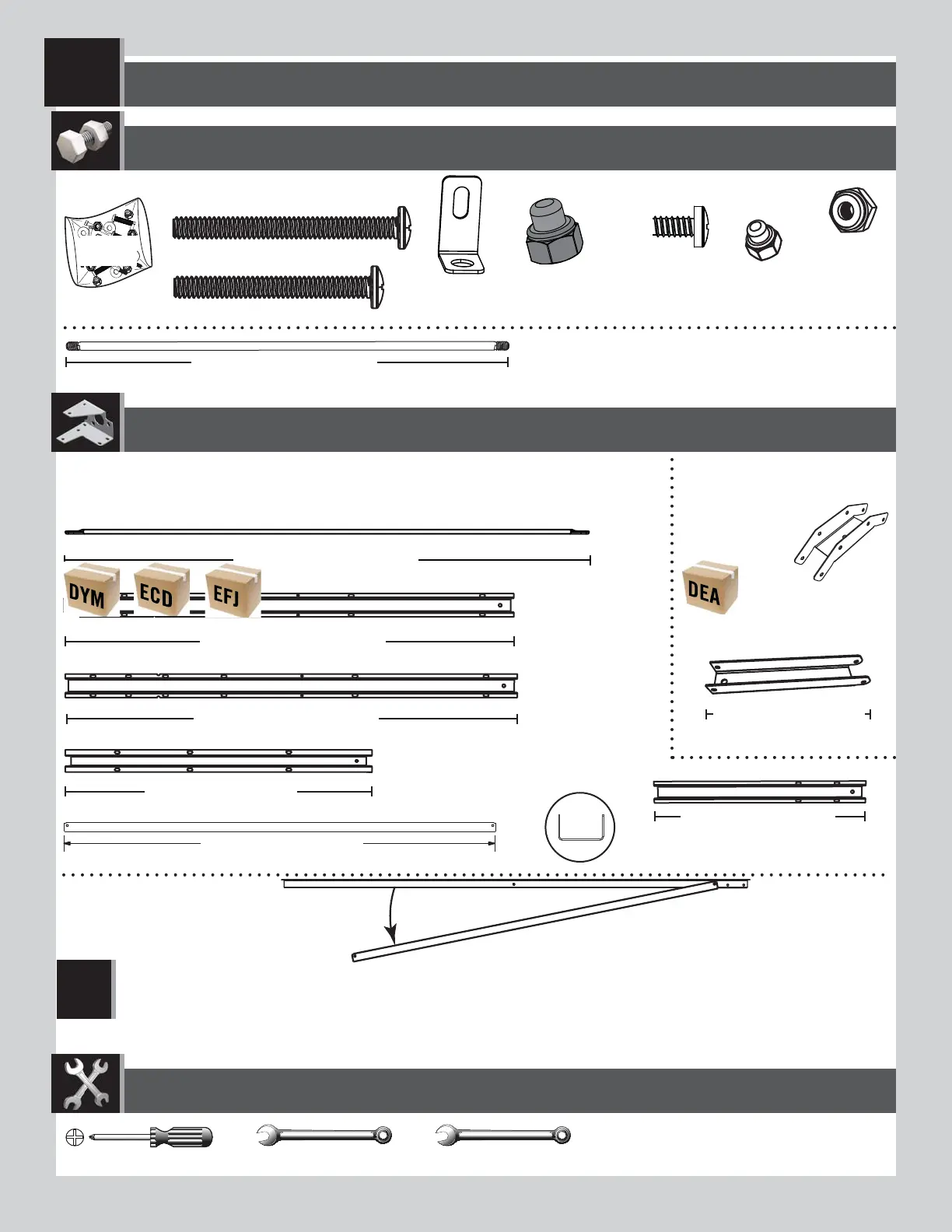 DYM
ECD
EFJ
DEA