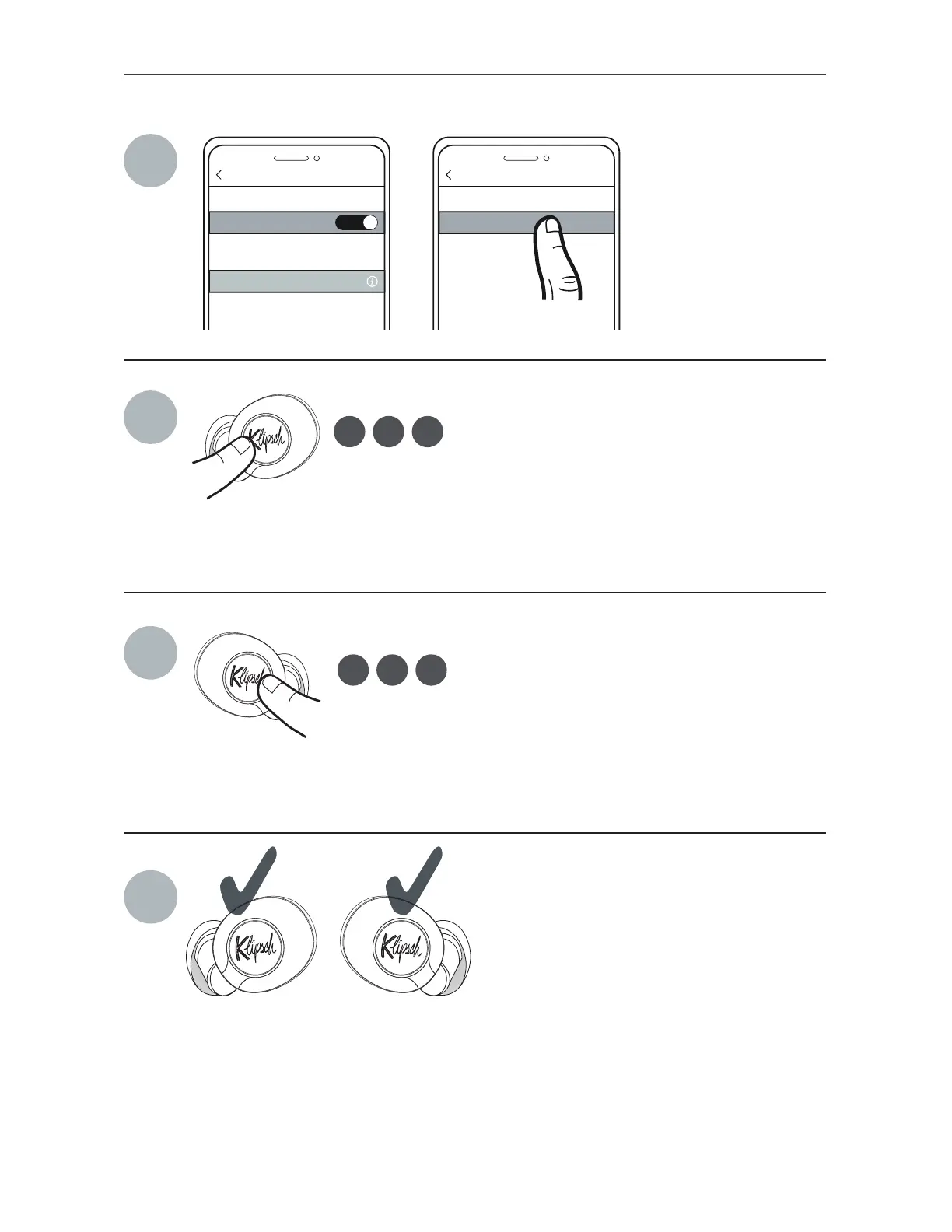 Klipsch

Klipsch

Klipsch

Klipsch