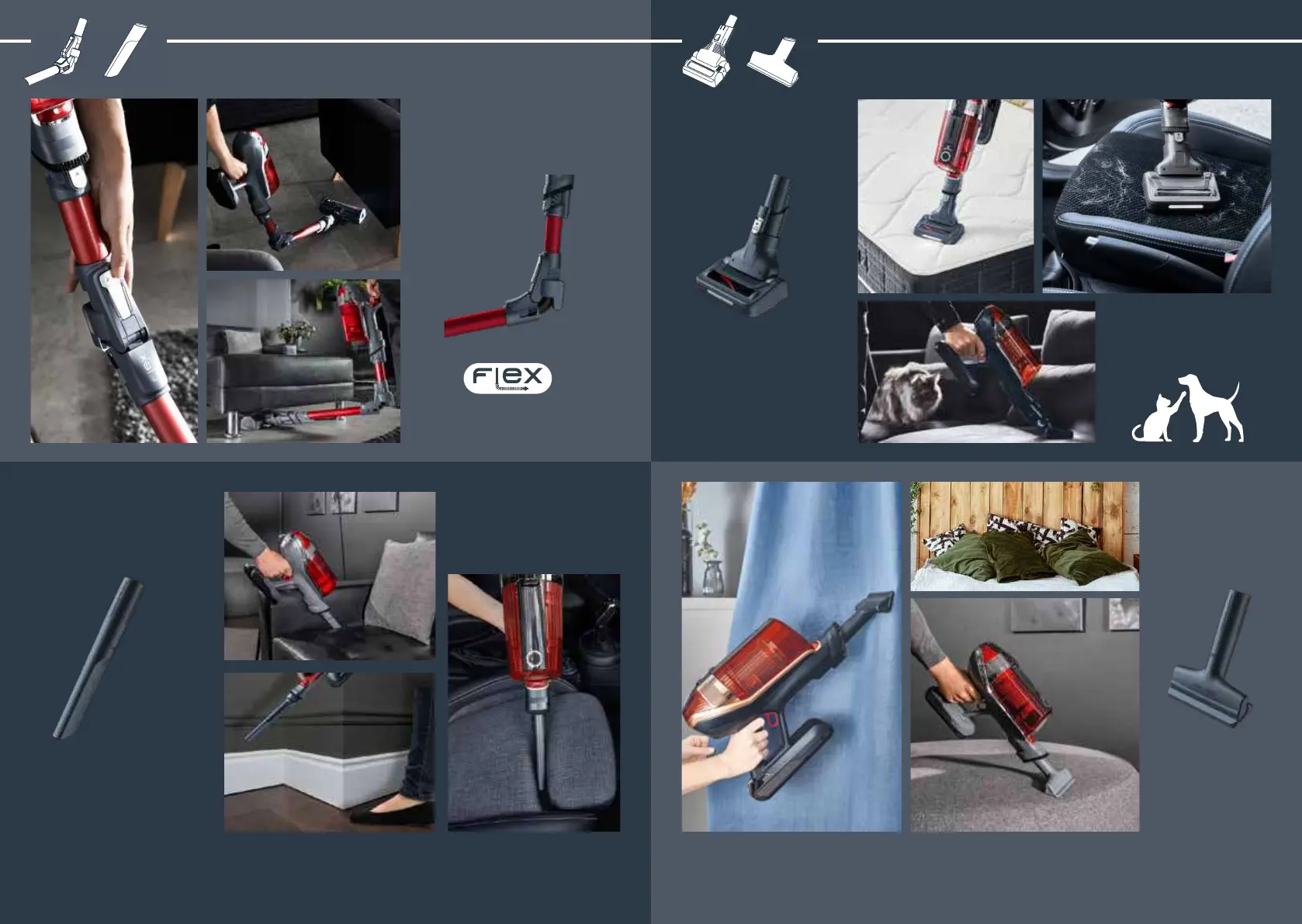 FLEX