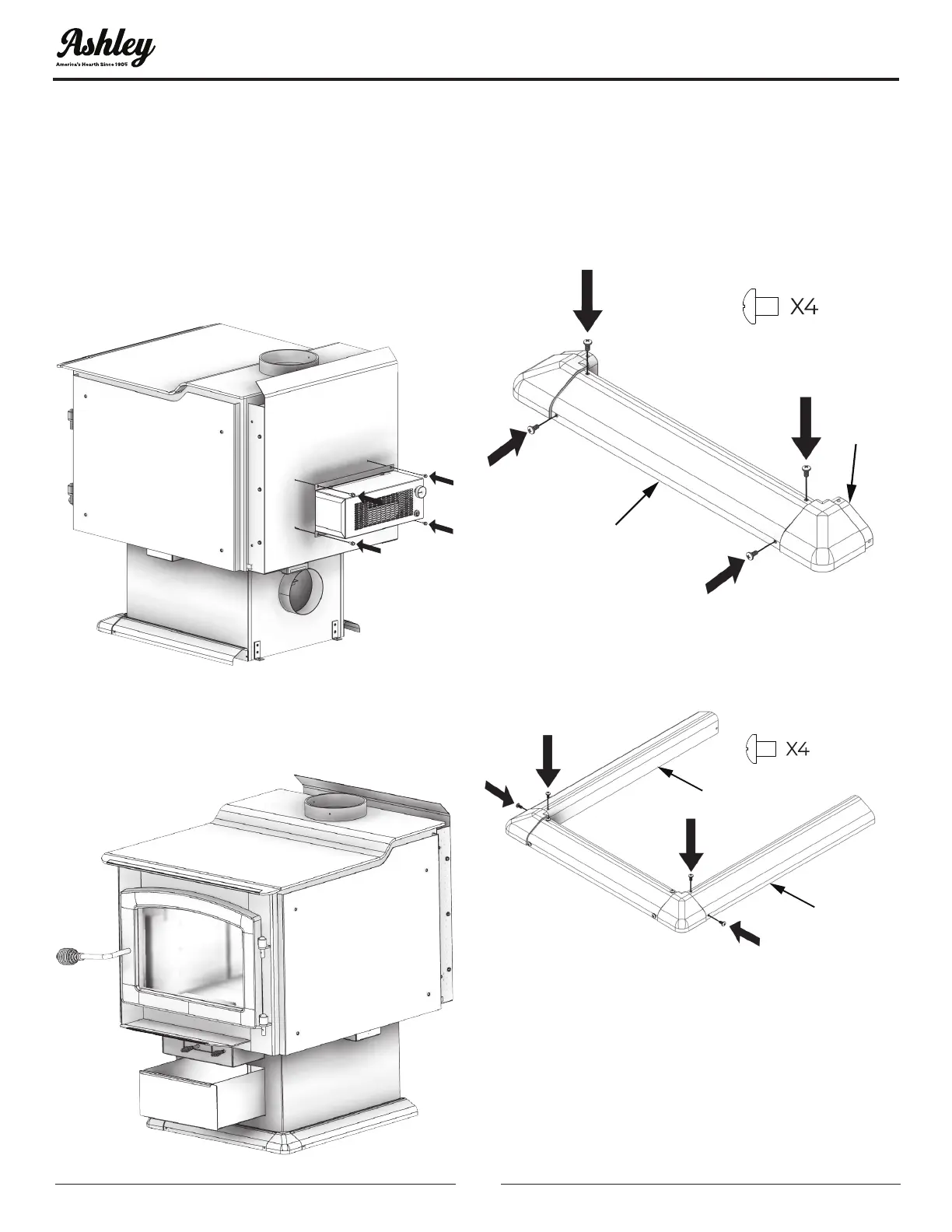 Ashley
America's Hearth Since 1905

X4

X4