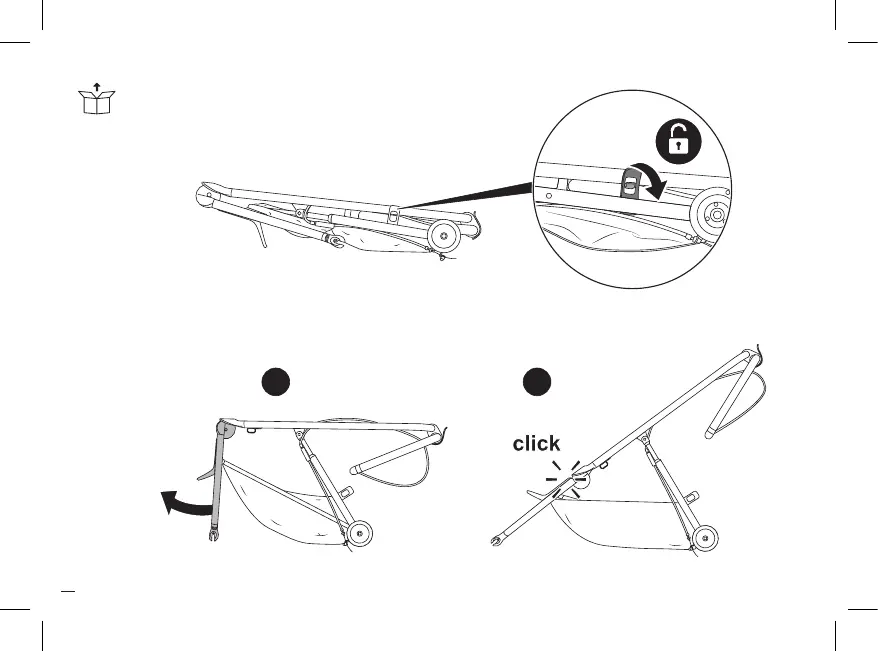 click