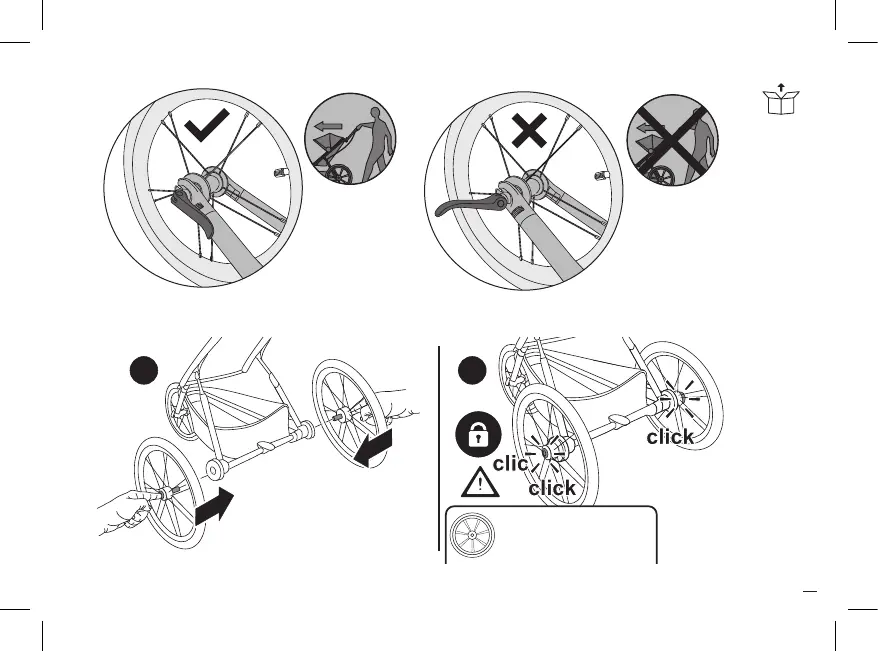 click
clic
click