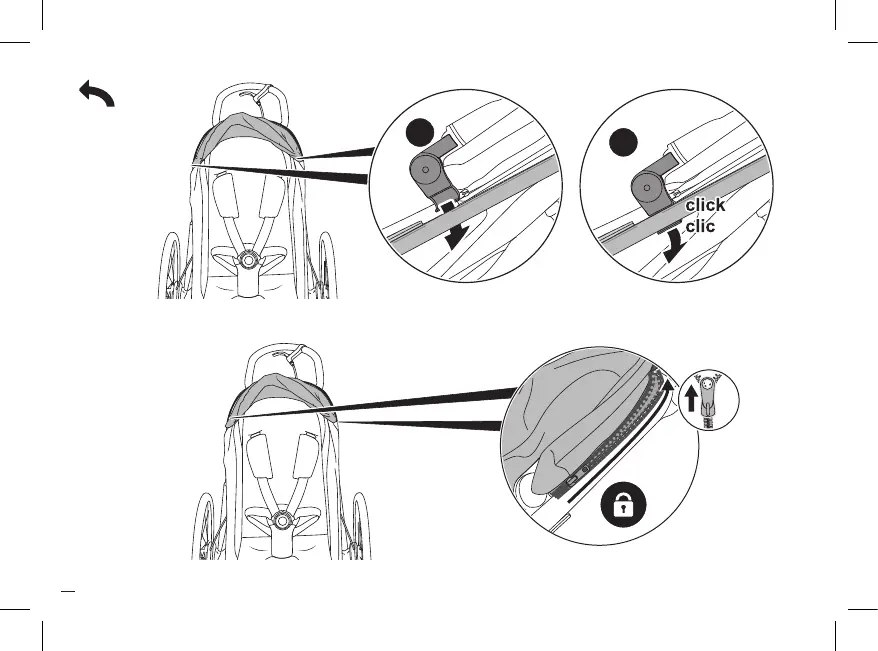 click
clic