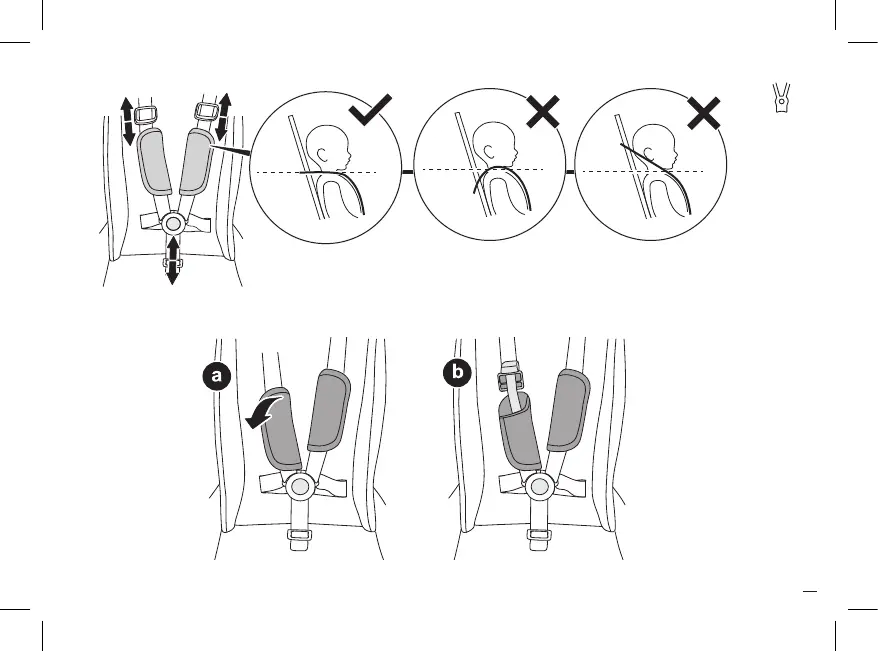 a

b