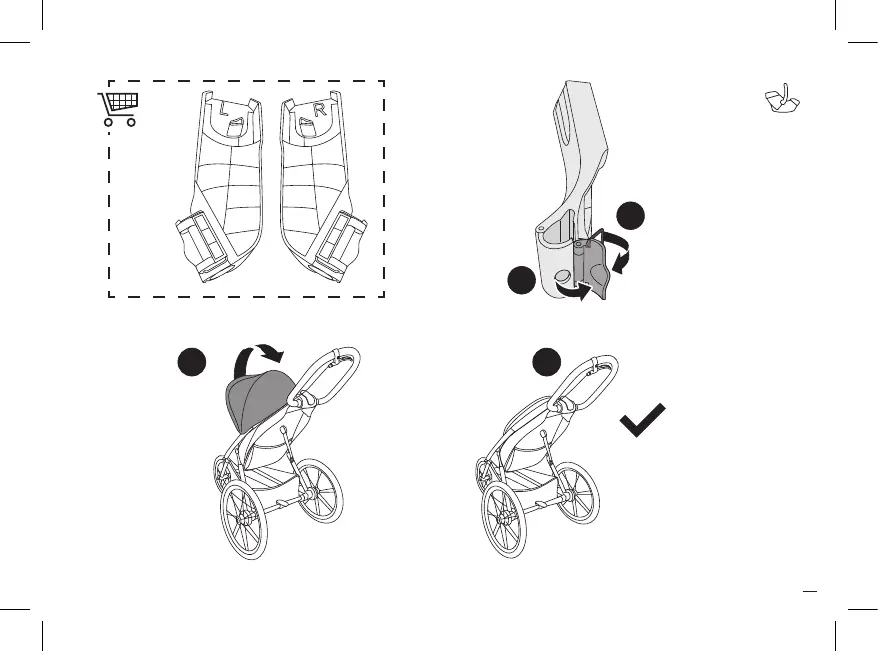 L R