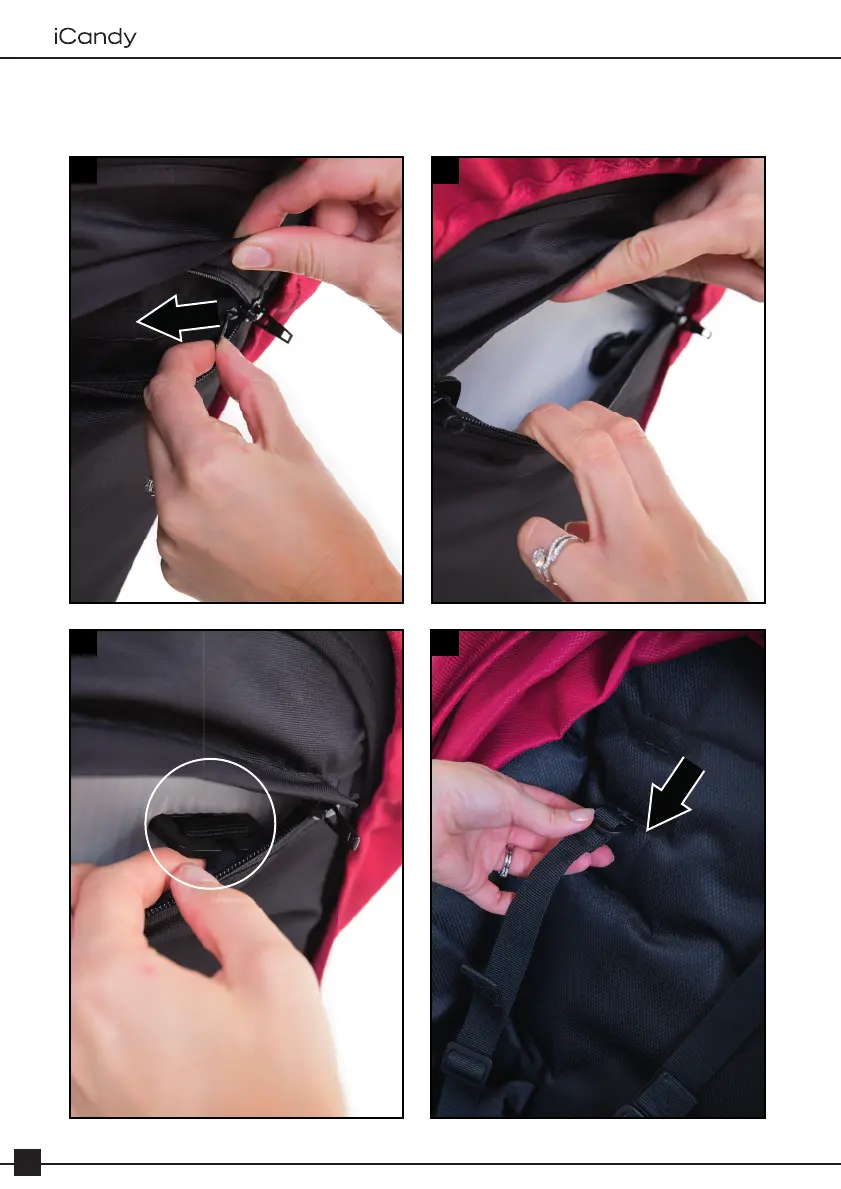 iCandy