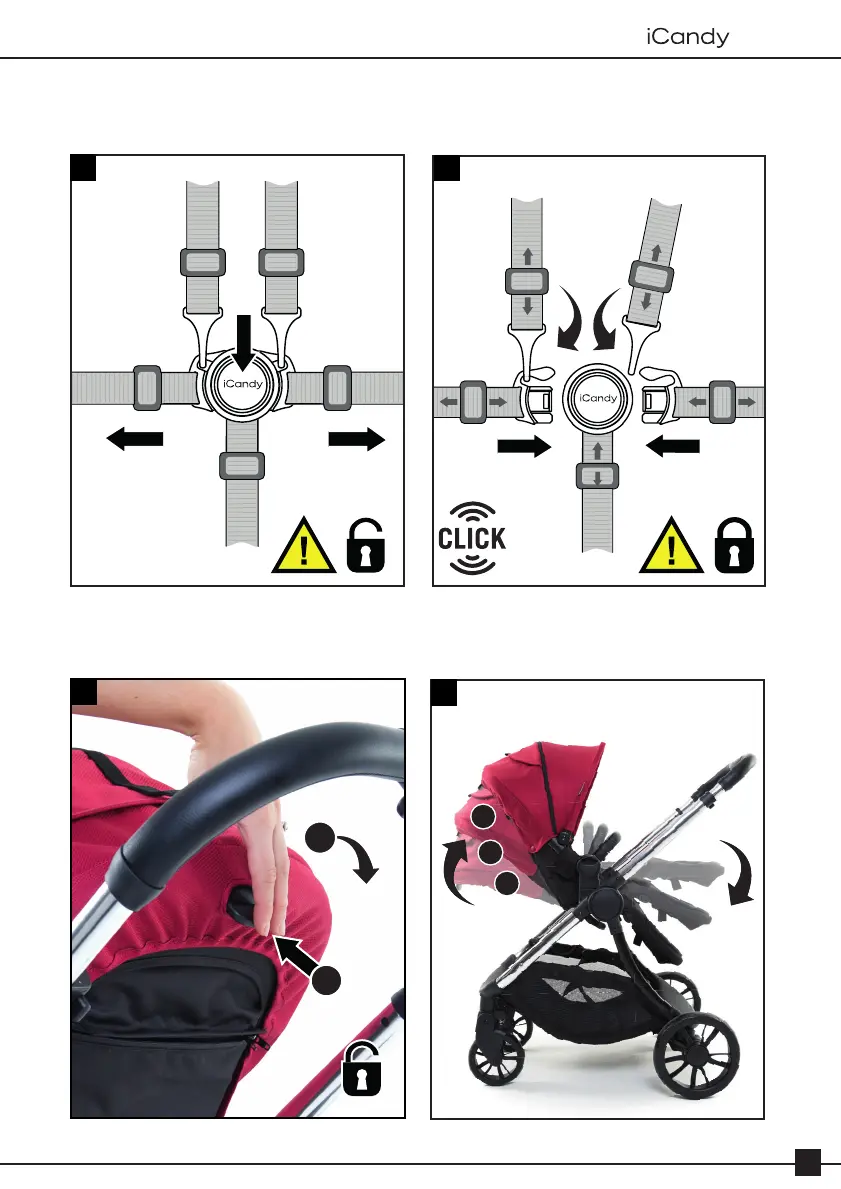 iCandy

iCandy

iCandy

CLICK