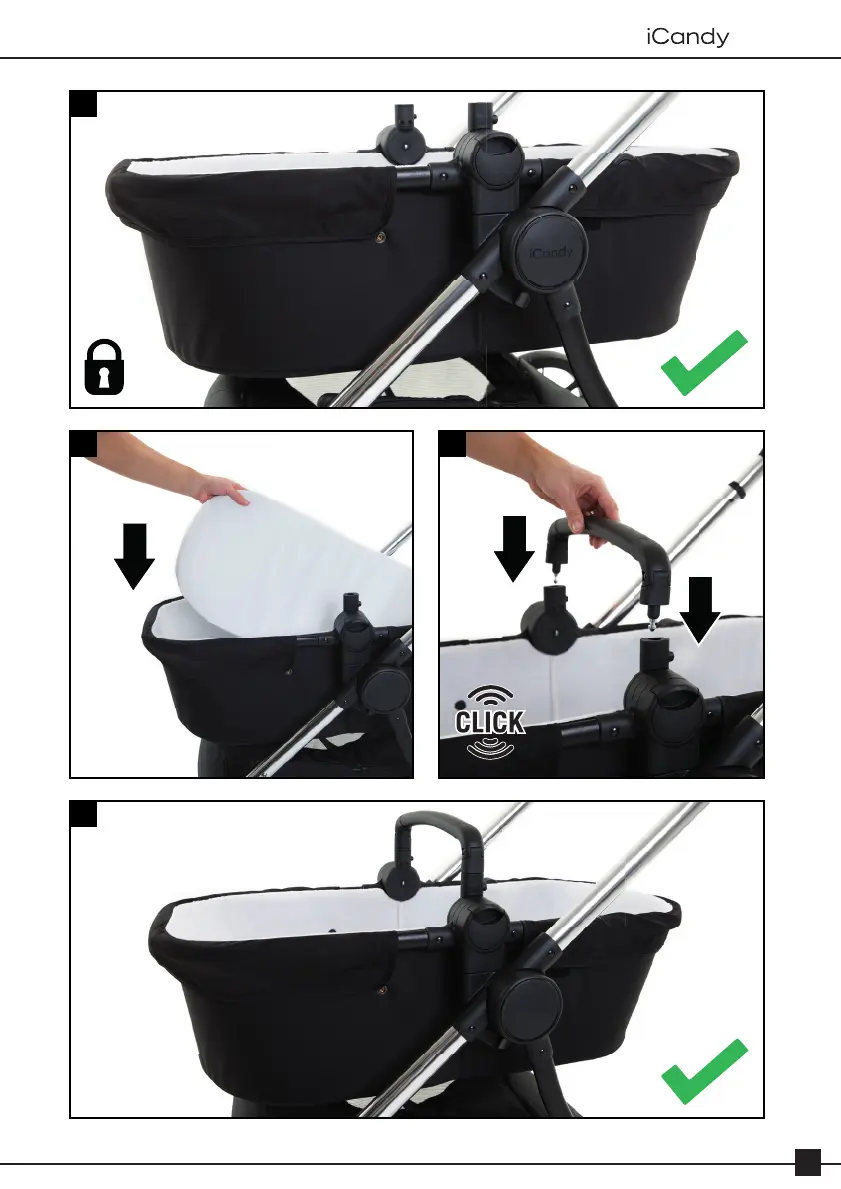 iCandy

iCandy

CLICK