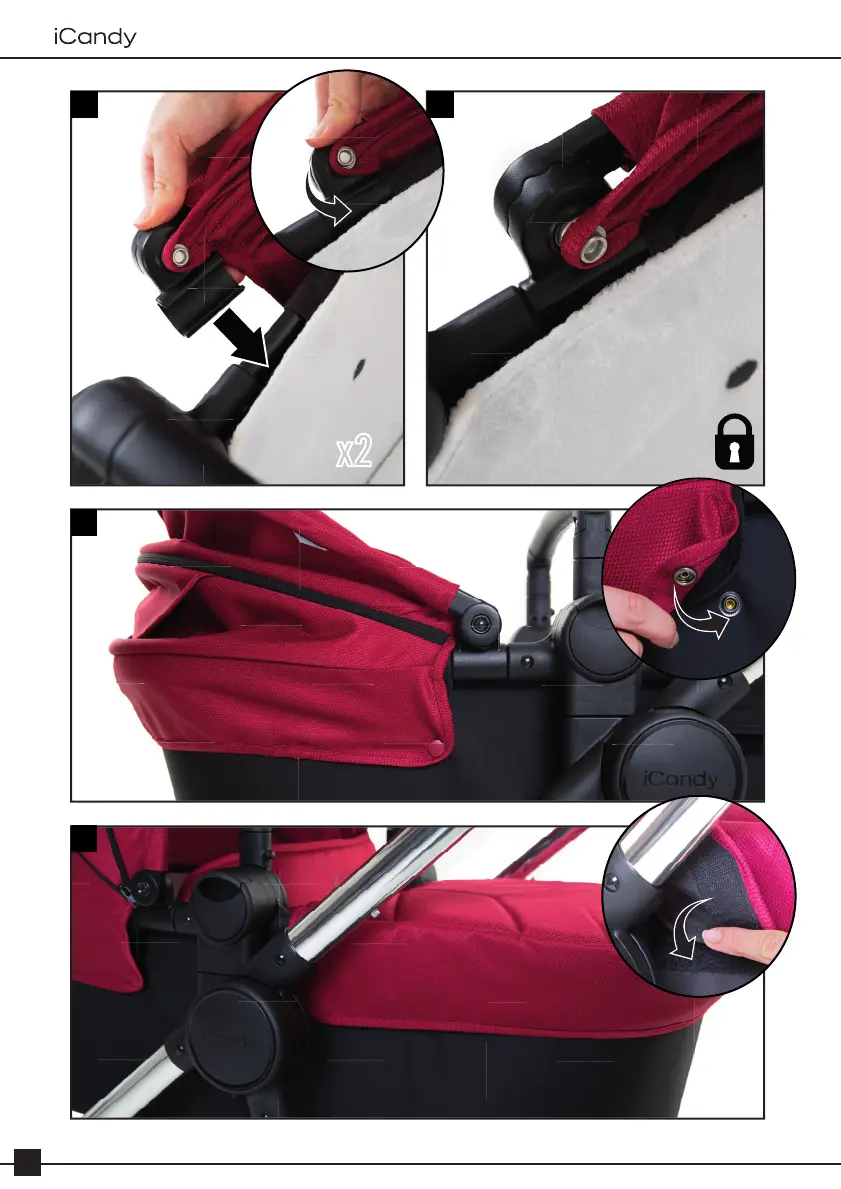 iCandy

x2

iCandy

iCandy