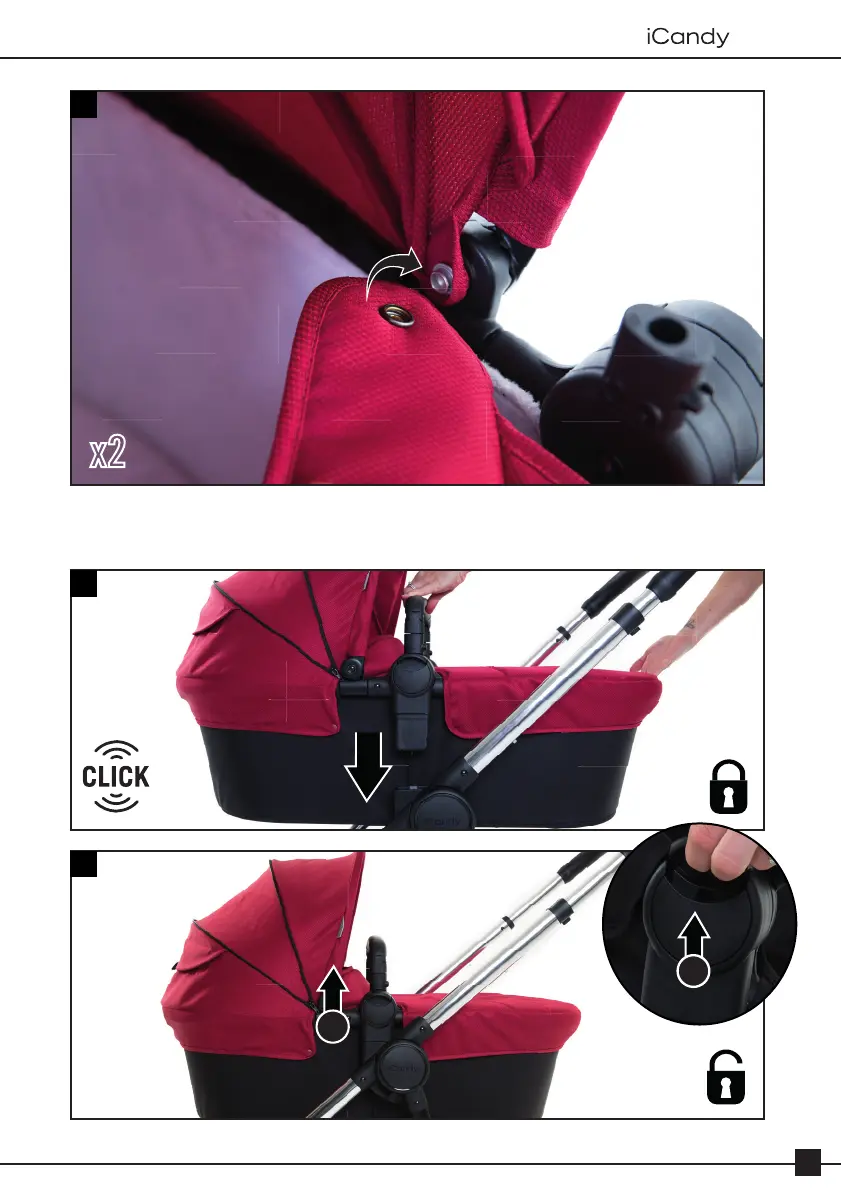 iCandy

x2

CLICK