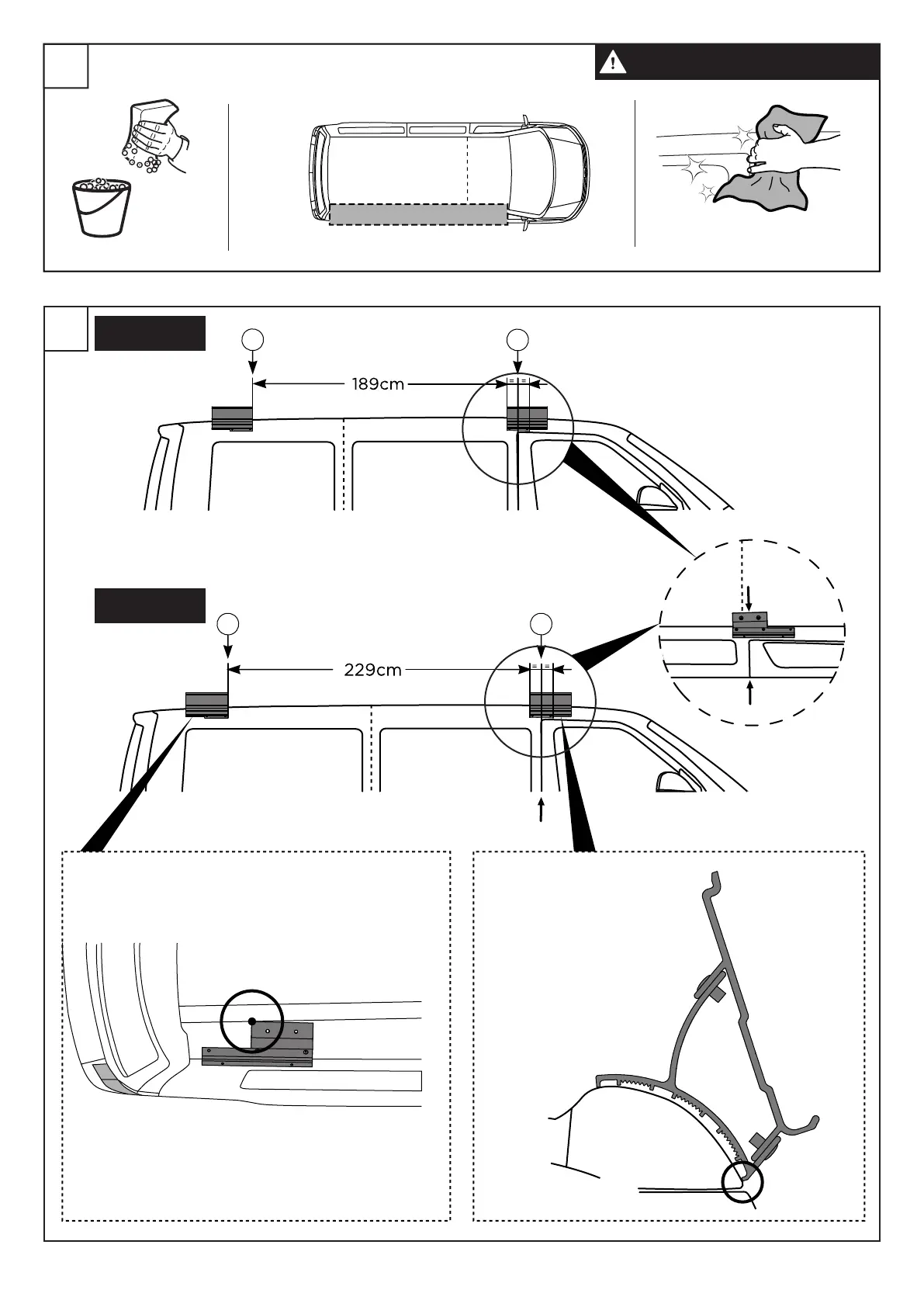 189cm

229cm